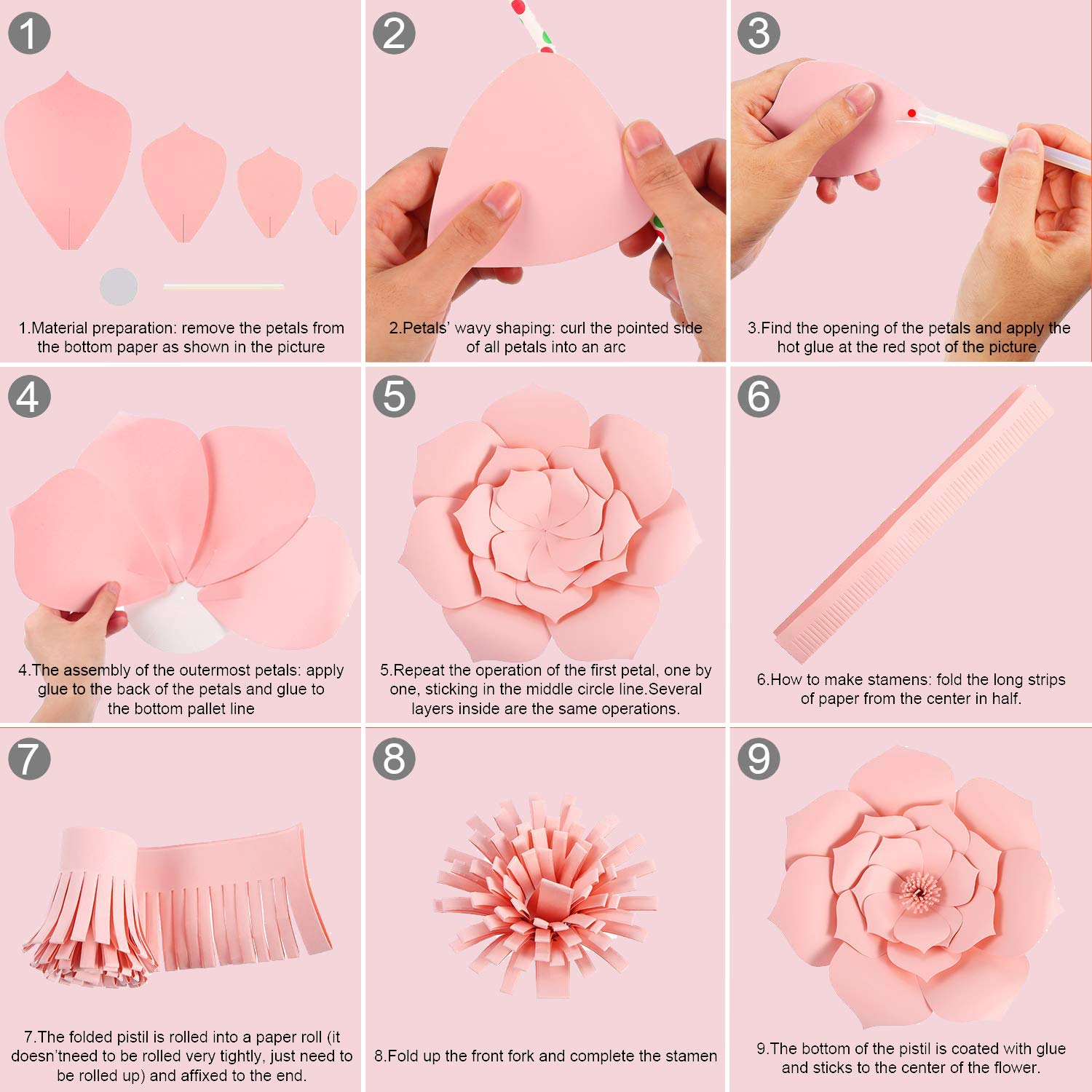 1

1.Material preparation: remove the petals from the bottom paper as shown in the picture

2

2.Petals' wavy shaping: curl the pointed side of all petals into an arc

3

3.Find the opening of the petals and apply the hot glue at the red spot of the picture.

4

4.The assembly of the outermost petals: apply glue to the back of the petals and glue to the bottom pallet line

5

5.Repeat the operation of the first petal, one by one, sticking in the middle circle line.Several layers inside are the same operations.

6

6.How to make stamens: fold the long strips of paper from the center in half.

7

7.The folded pistil is rolled into a paper roll (it doesn'tneed to be rolled very tightly, just need to be rolled up) and affixed to the end.

8

8.Fold up the front fork and complete the stamen

9

9.The bottom of the pistil is coated with glue and sticks to the center of the flower.