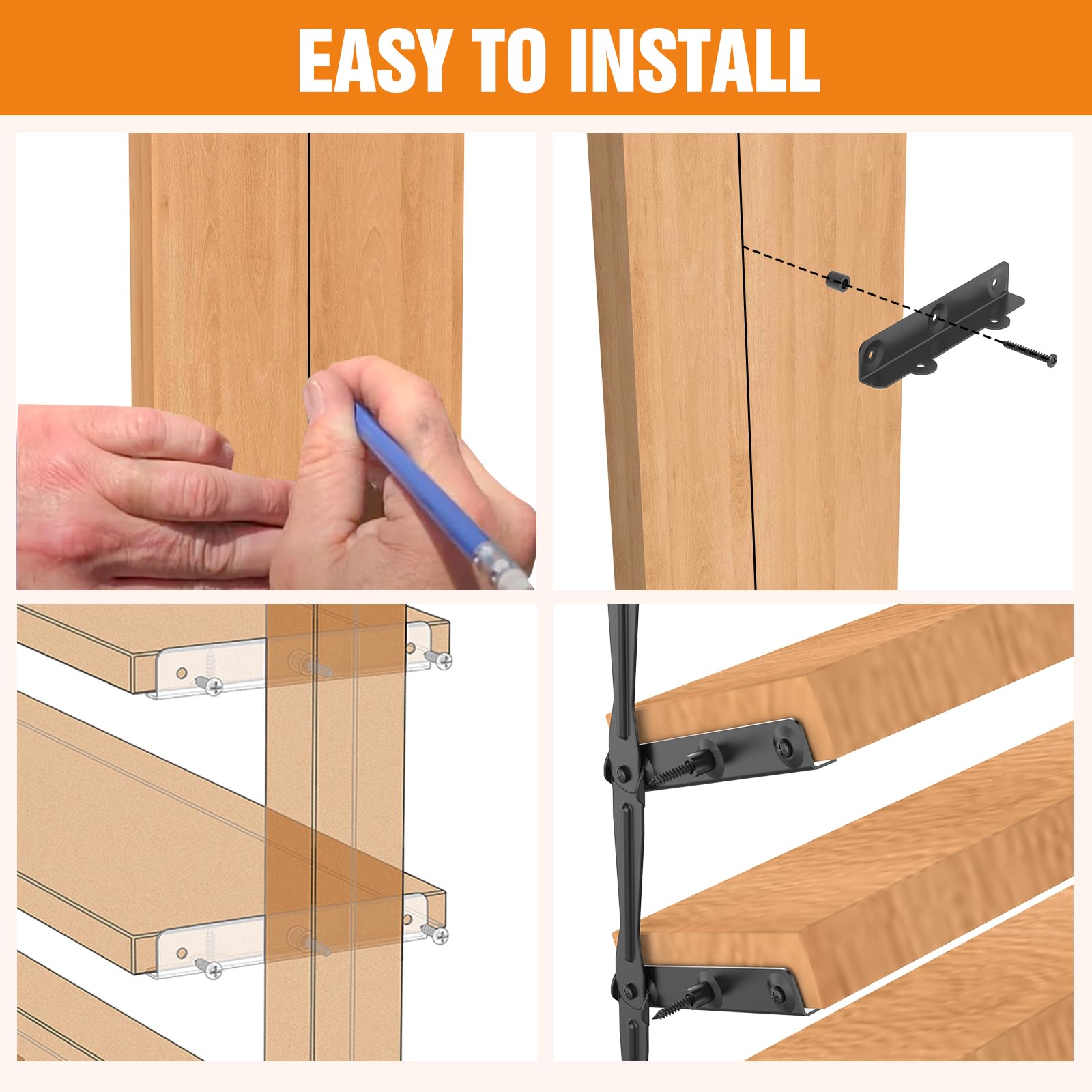 EASY TO INSTALL