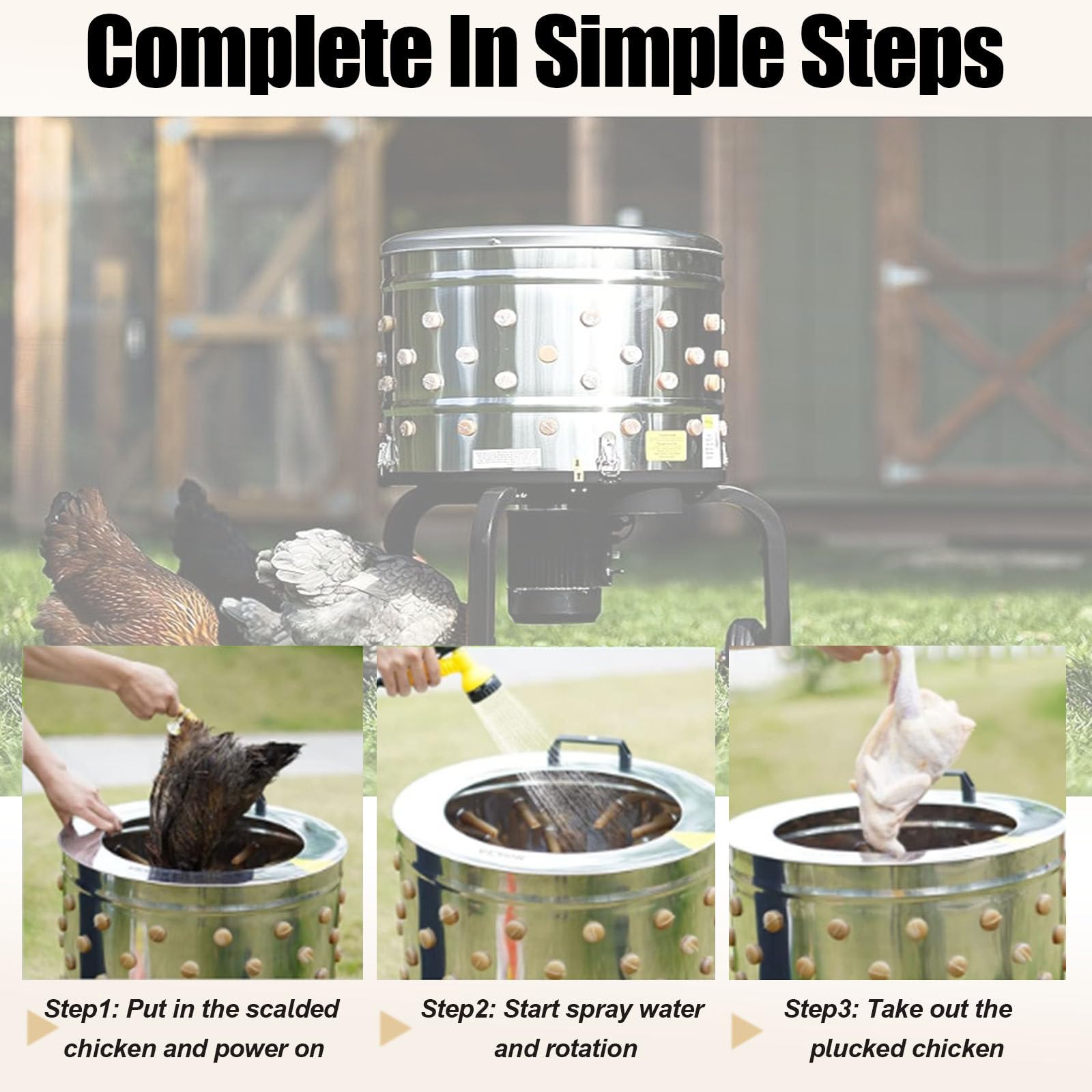 Complete In Simple Steps

Step1: Put in the scalded chicken and power on

Step2: Start spray water and rotation

Step3: Take out the plucked chicken