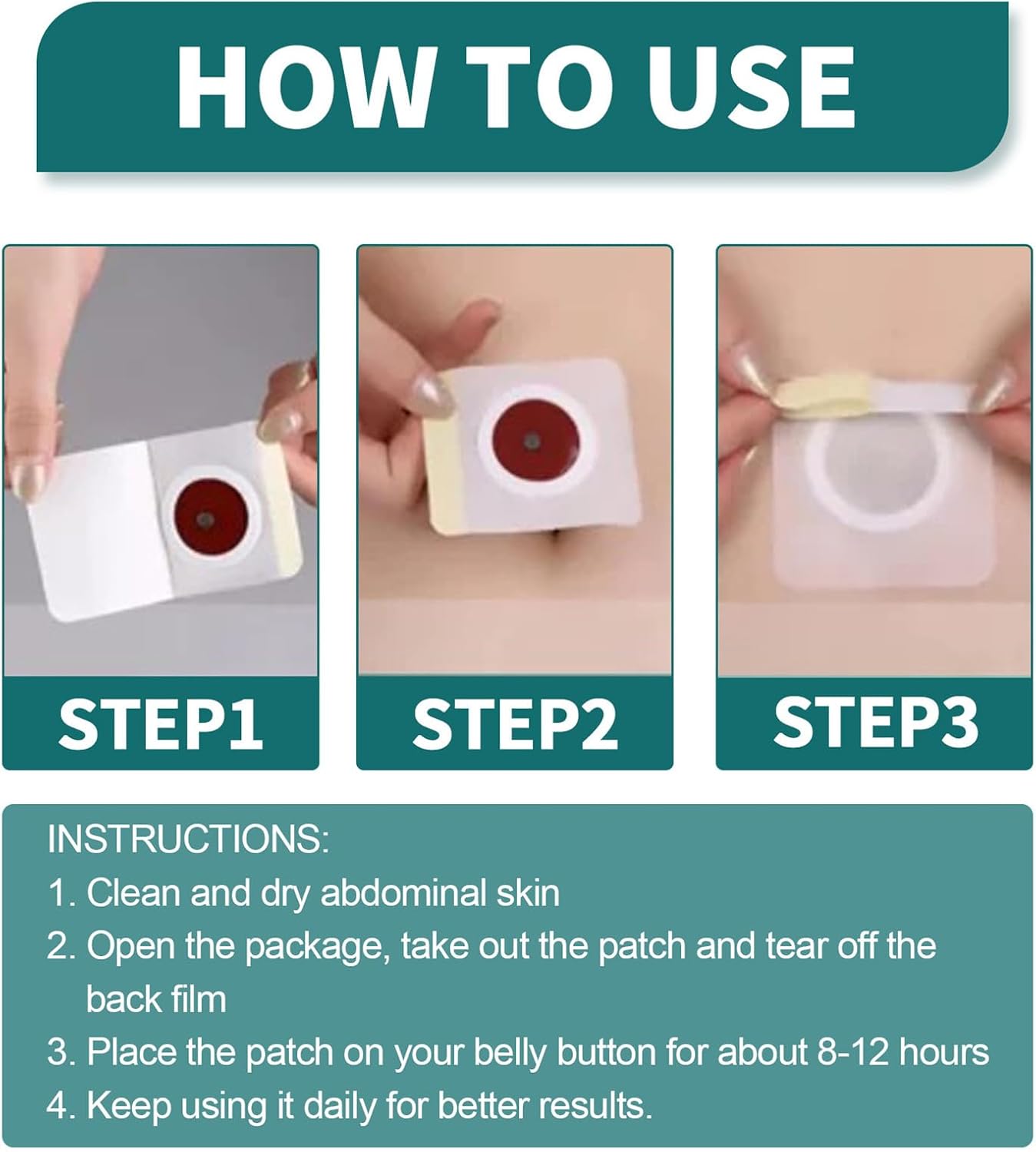 HOW TO USE

STEP1

STEP2

STEP3

INSTRUCTIONS:
1. Clean and dry abdominal skin
2. Open the package, take out the patch and tear off the back film
3. Place the patch on your belly button for about 8-12 hours
4. Keep using it daily for better results.