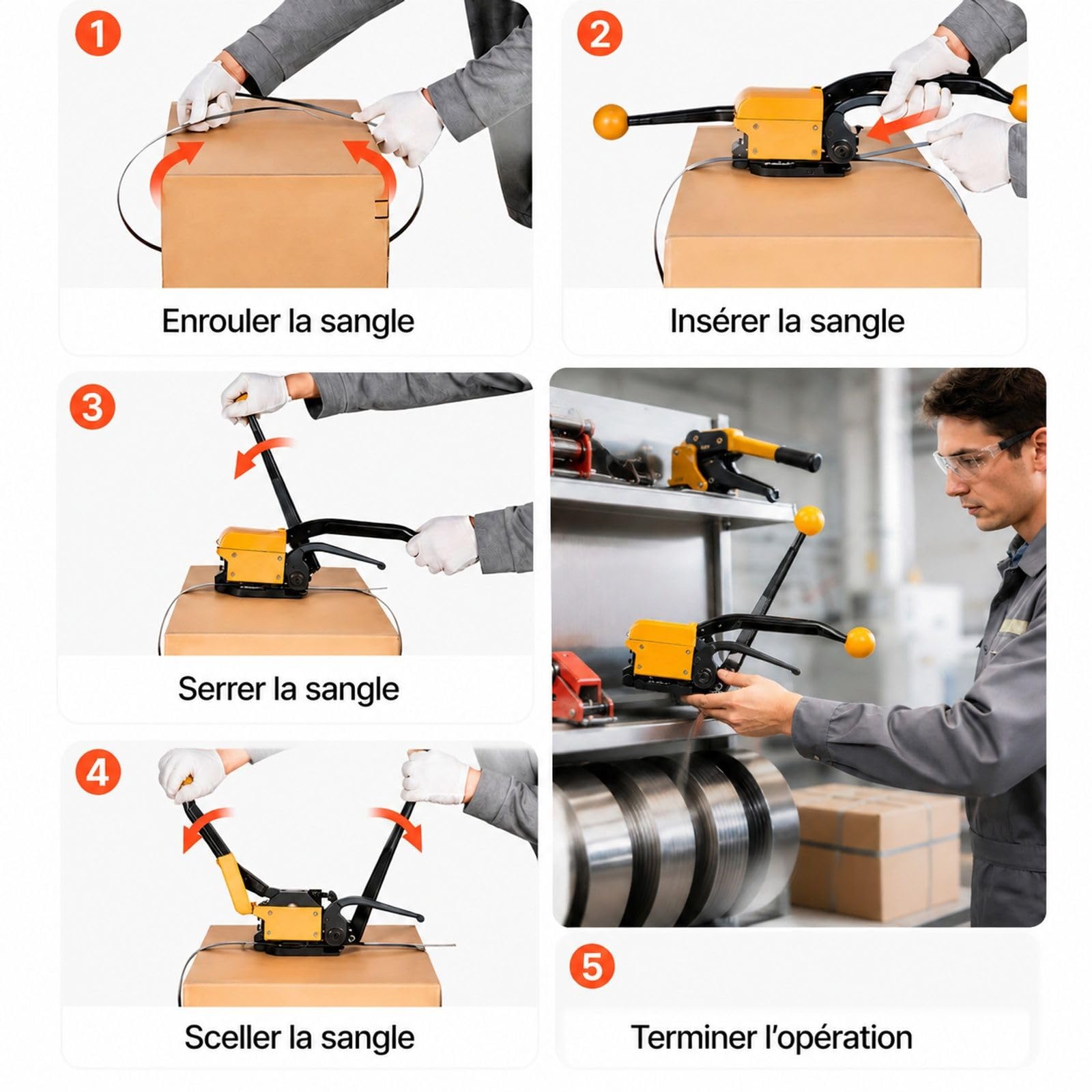 1
Enrouler la sangle

2
Insérer la sangle

3
Serrer la sangle

4
Sceller la sangle

5
Terminer l'opération