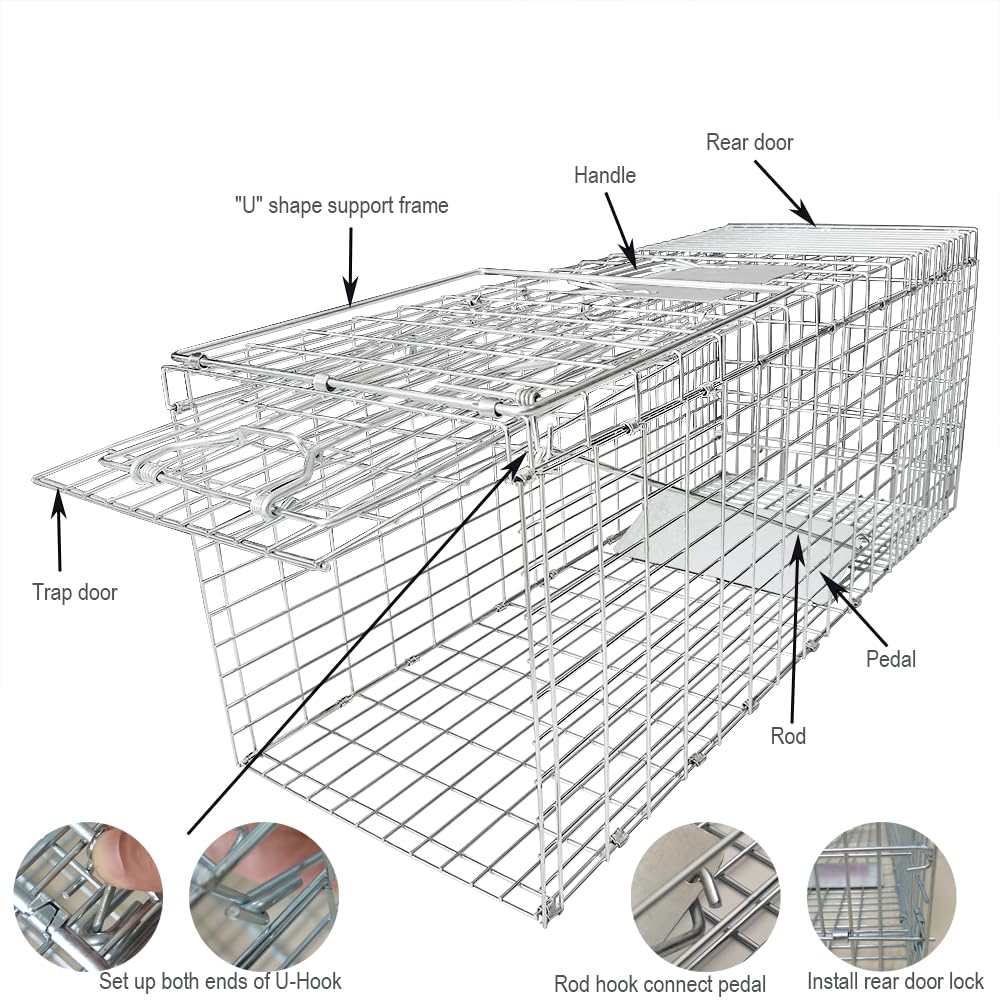 Rear door

Handle

"U" shape support frame

Trap door

Pedal

Rod

Set up both ends of U-Hook

Rod hook connect pedal

Install rear door lock