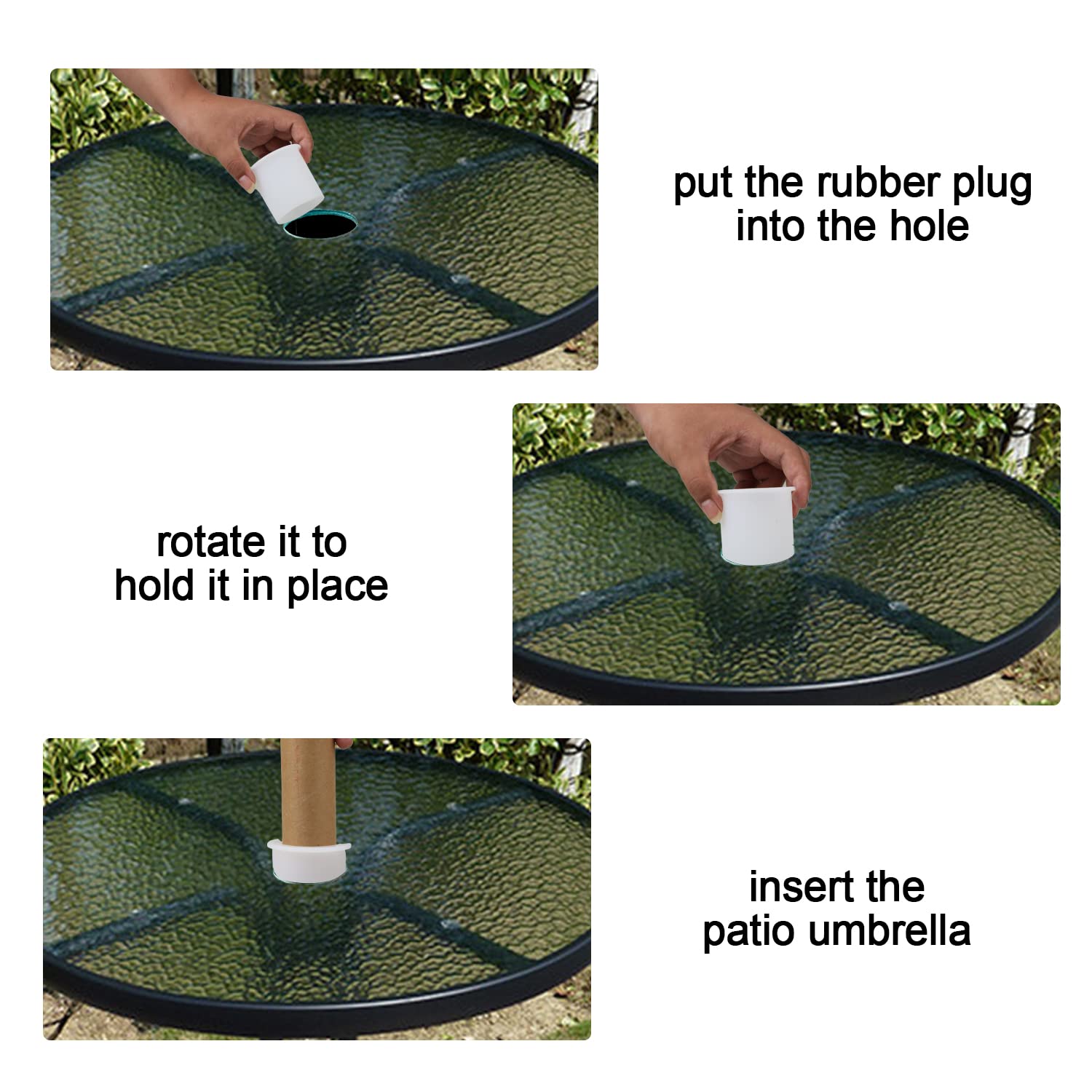 put the rubber plug into the hole

rotate it to hold it in place

insert the patio umbrella