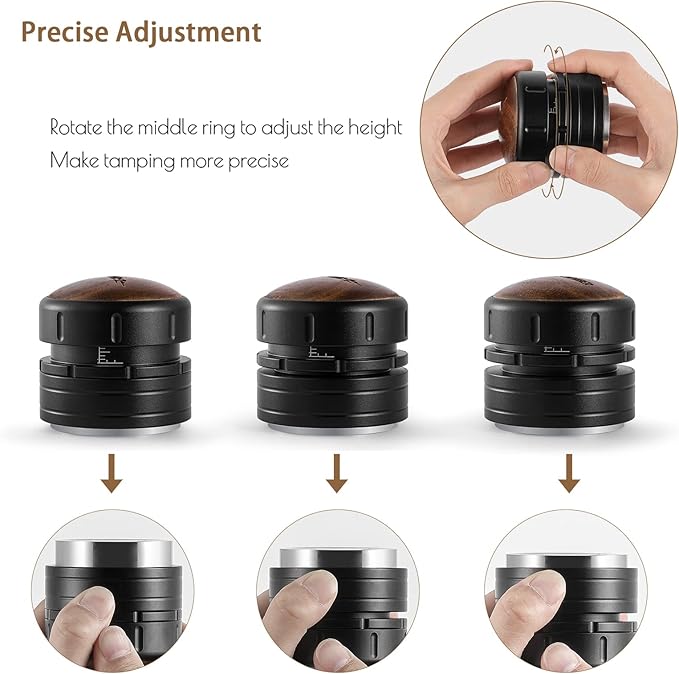 Precise Adjustment

Rotate the middle ring to adjust the height
Make tamping more precise