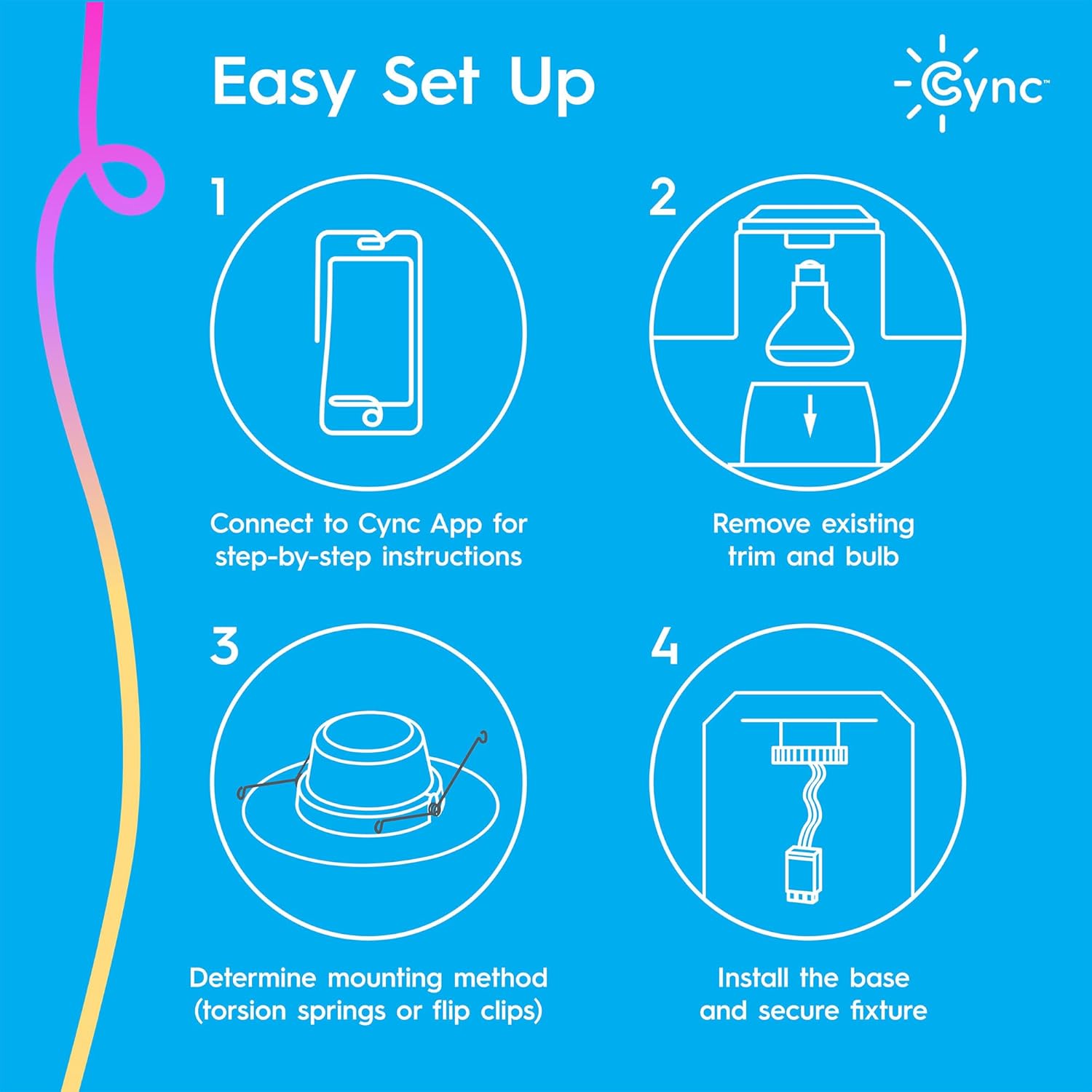 Easy Set Up

Cync™

1

Connect to Cync App for step-by-step instructions

2

Remove existing trim and bulb

3

Determine mounting method (torsion springs or flip clips)

4

Install the base and secure fixture