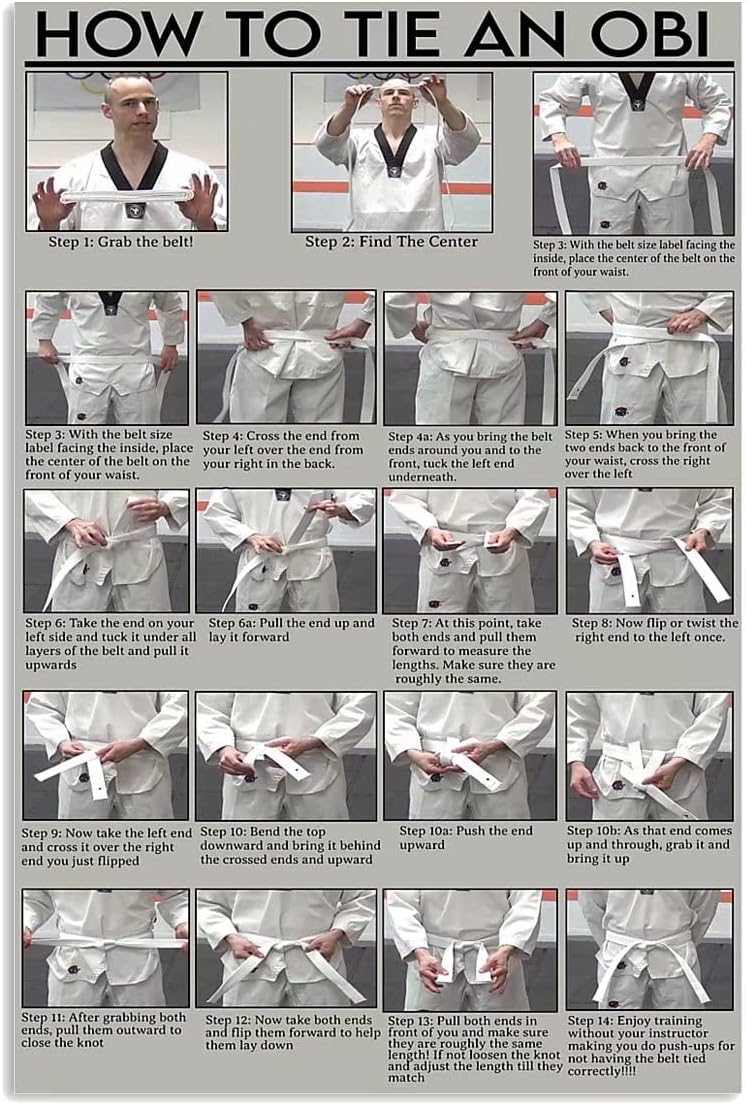 HOW TO TIE AN OBI

Step 1: Grab the belt!

Step 2: Find The Center

Step 3: With the belt size label facing the inside, place the center of the belt on the front of your waist.

Step 3: With the belt size label facing the inside, place the center of the belt on the front of your waist.

Step 4: Cross the end from your left over the end from your right in the back.

Step 4a: As you bring the belt ends around you and to the front, tuck the left end underneath.

Step 5: When you bring the two ends back to the front of your waist, cross the right over the left

Step 6: Take the end on your left side and tuck it under all layers of the belt and pull it upwards

Step 6a: Pull the end up and lay it forward

Step 7: At this point, take both ends and pull them forward to measure the lengths. Make sure they are roughly the same.

Step 8: Now flip or twist the right end to the left once.

Step 9: Now take the left end and cross it over the right end you just flipped

Step 10: Bend the top downward and bring it behind the crossed ends and upward

Step 10a: Push the end upward

Step 10b: As that end comes up and through, grab it and bring it up

Step 11: After grabbing both ends, pull them outward to close the knot

Step 12: Now take both ends and flip them forward to help them lay down

Step 13: Pull both ends in front of you and make sure they are roughly the same length! If not loosen the knot and adjust the length till they match

Step 14: Enjoy training without your instructor making you do push-ups for not having the belt tied correctly!!!!