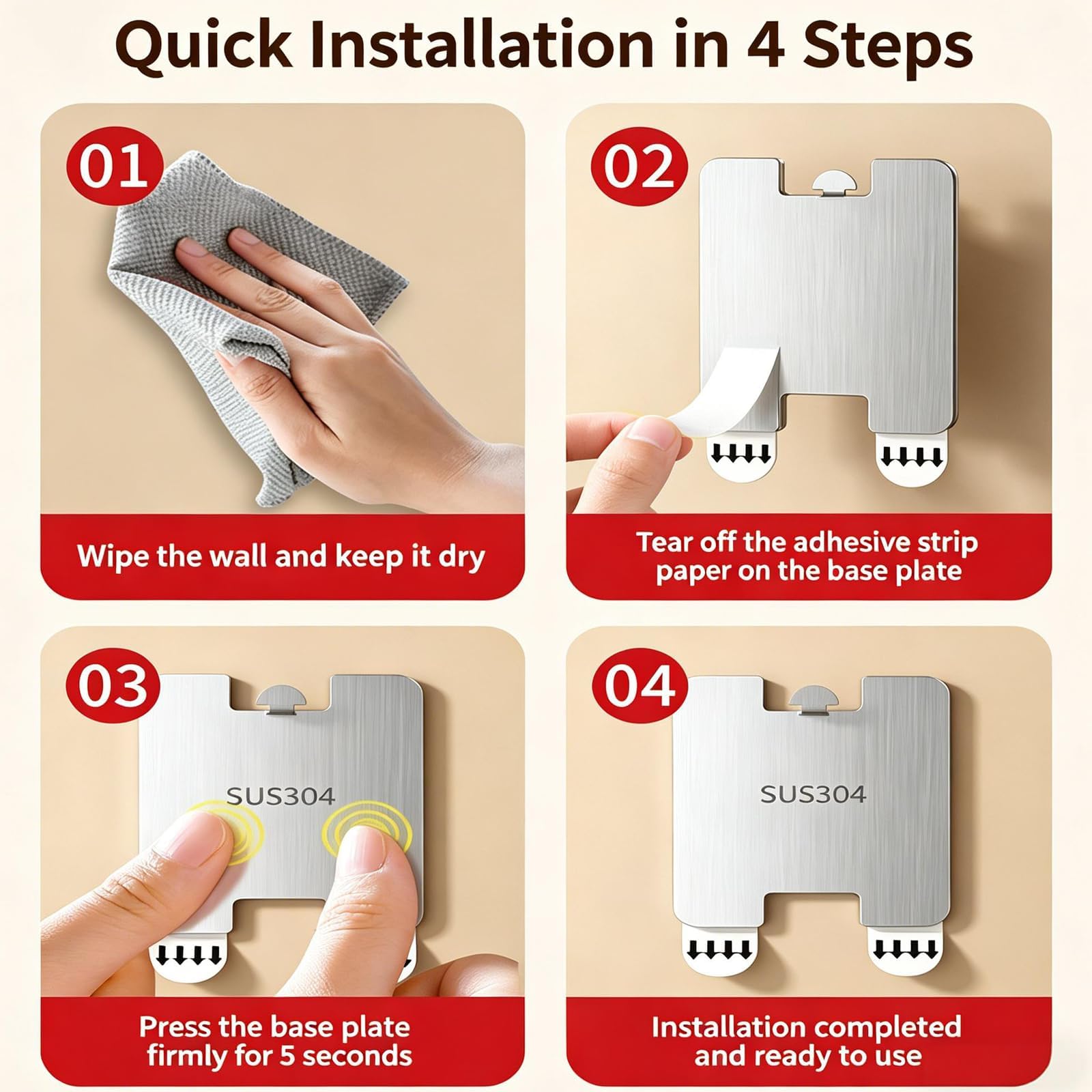 Quick Installation in 4 Steps

01

Wipe the wall and keep it dry

02

Tear off the adhesive strip paper on the base plate

03

SUS304

Press the base plate firmly for 5 seconds

04

SUS304

Installation completed and ready to use