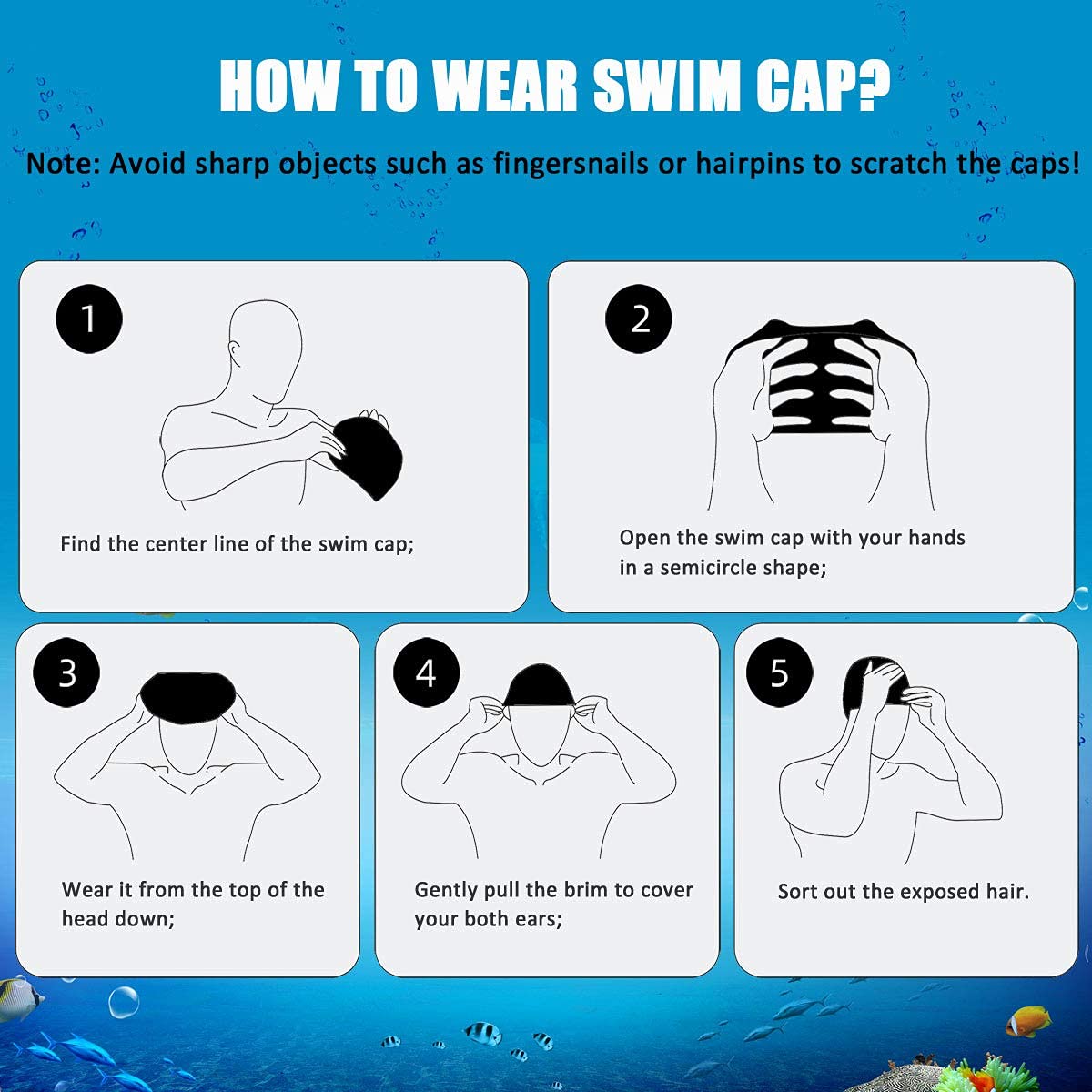 HOW TO WEAR SWIM CAP?

Note: Avoid sharp objects such as fingersnails or hairpins to scratch the caps!

1

Find the center line of the swim cap;

2

Open the swim cap with your hands in a semicircle shape;

3

Wear it from the top of the head down;

4

Gently pull the brim to cover your both ears;

5

Sort out the exposed hair.