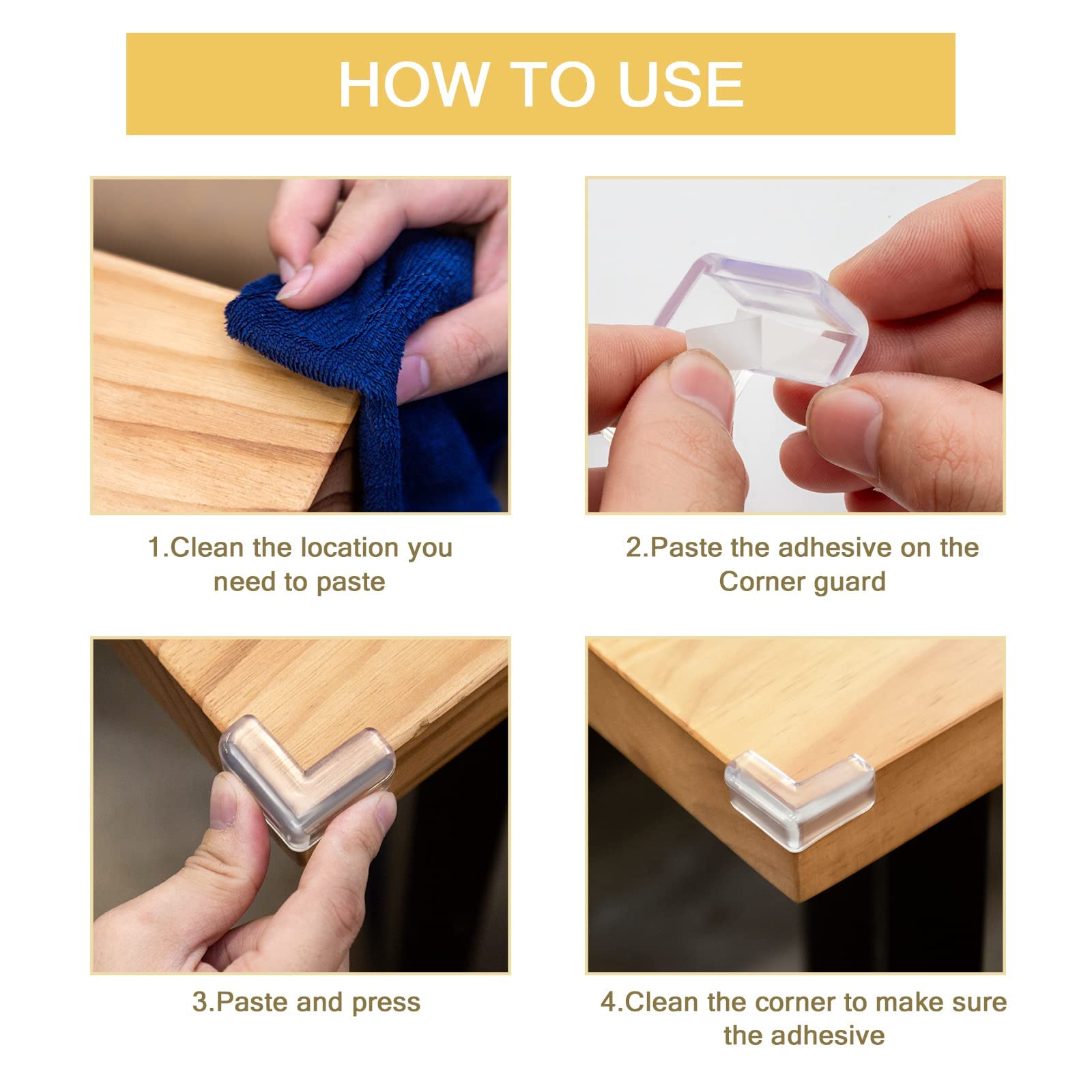 HOW TO USE

1.Clean the location you need to paste

2.Paste the adhesive on the Corner guard

3.Paste and press

4.Clean the corner to make sure the adhesive