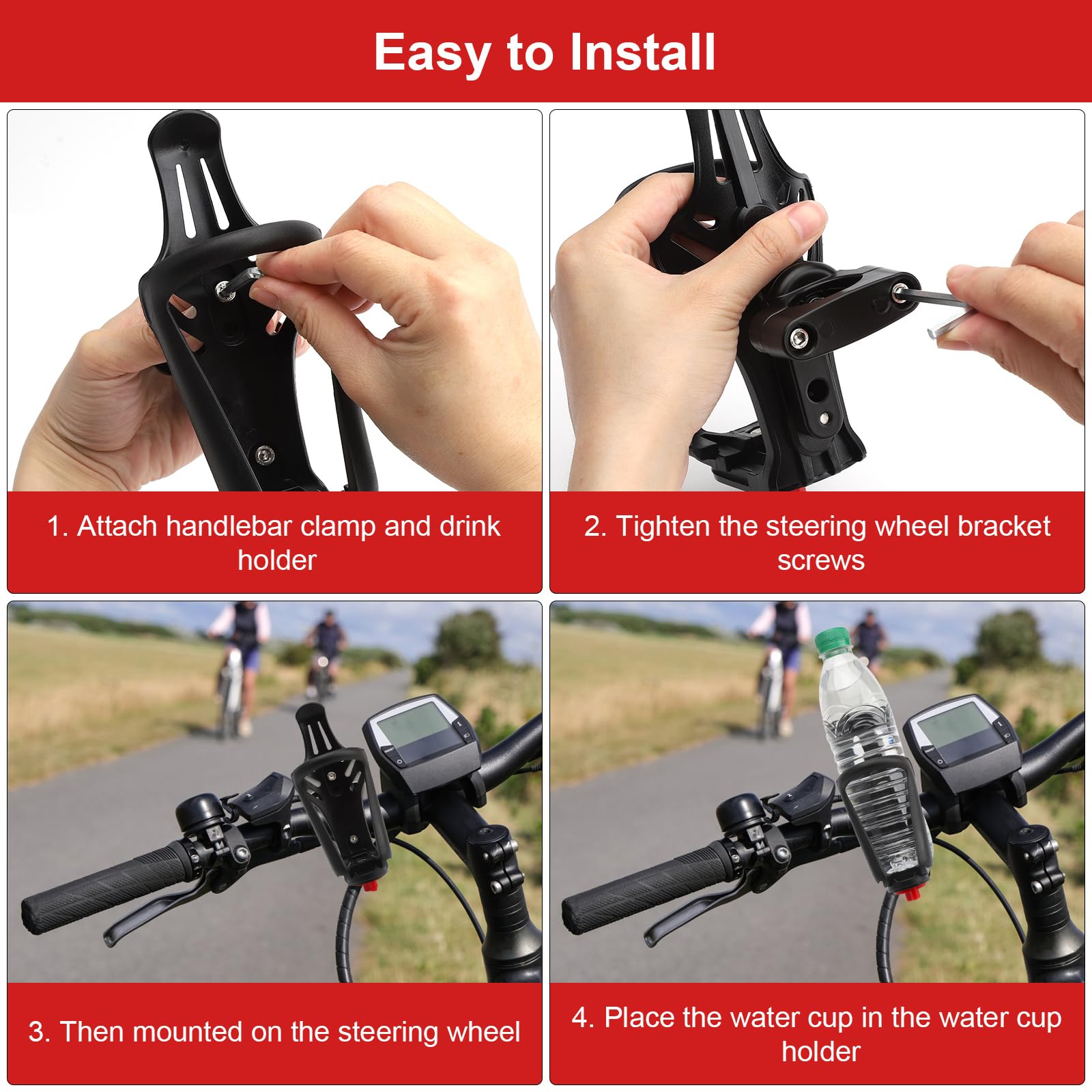 Easy to Install

1. Attach handlebar clamp and drink holder

2. Tighten the steering wheel bracket screws

3. Then mounted on the steering wheel

4. Place the water cup in the water cup holder