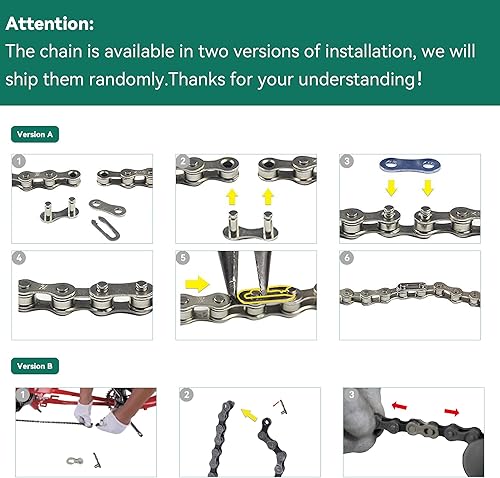 Attention:
The chain is available in two versions of installation, we will ship them randomly.Thanks for your understanding!

Version A

1

2

3

4

5

6

Version B

1

2

3