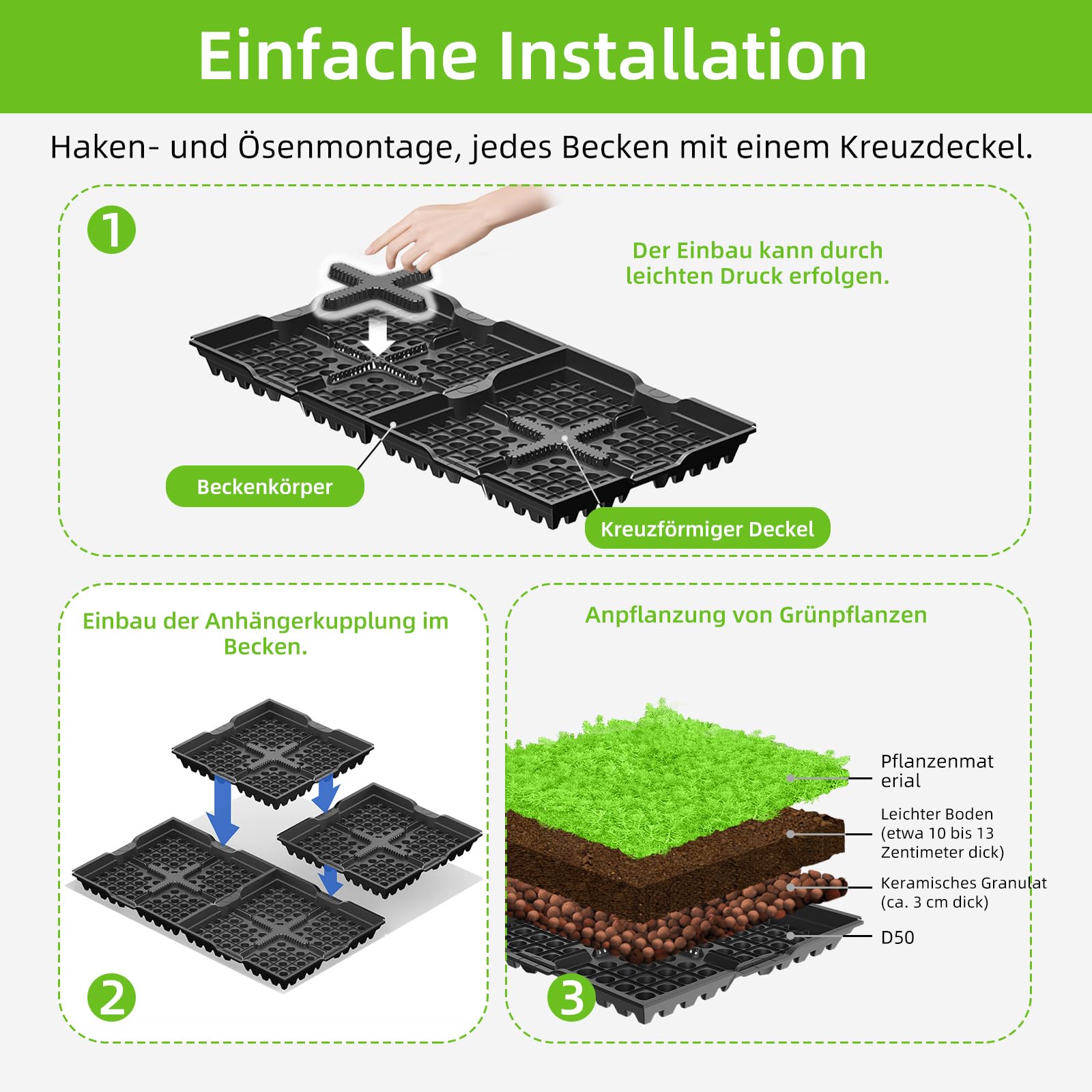 Einfache Installation

Haken- und Ösenmontage, jedes Becken mit einem Kreuzdeckel.

1

Der Einbau kann durch leichten Druck erfolgen.

Beckenkörper

Kreuzförmiger Deckel

Einbau der Anhängerkupplung im Becken.

2

Anpflanzung von Grünpflanzen

Pflanzenmat erial

Leichter Boden (etwa 10 bis 13 Zentimeter dick)

Keramisches Granulat (ca. 3 cm dick)

D50

3