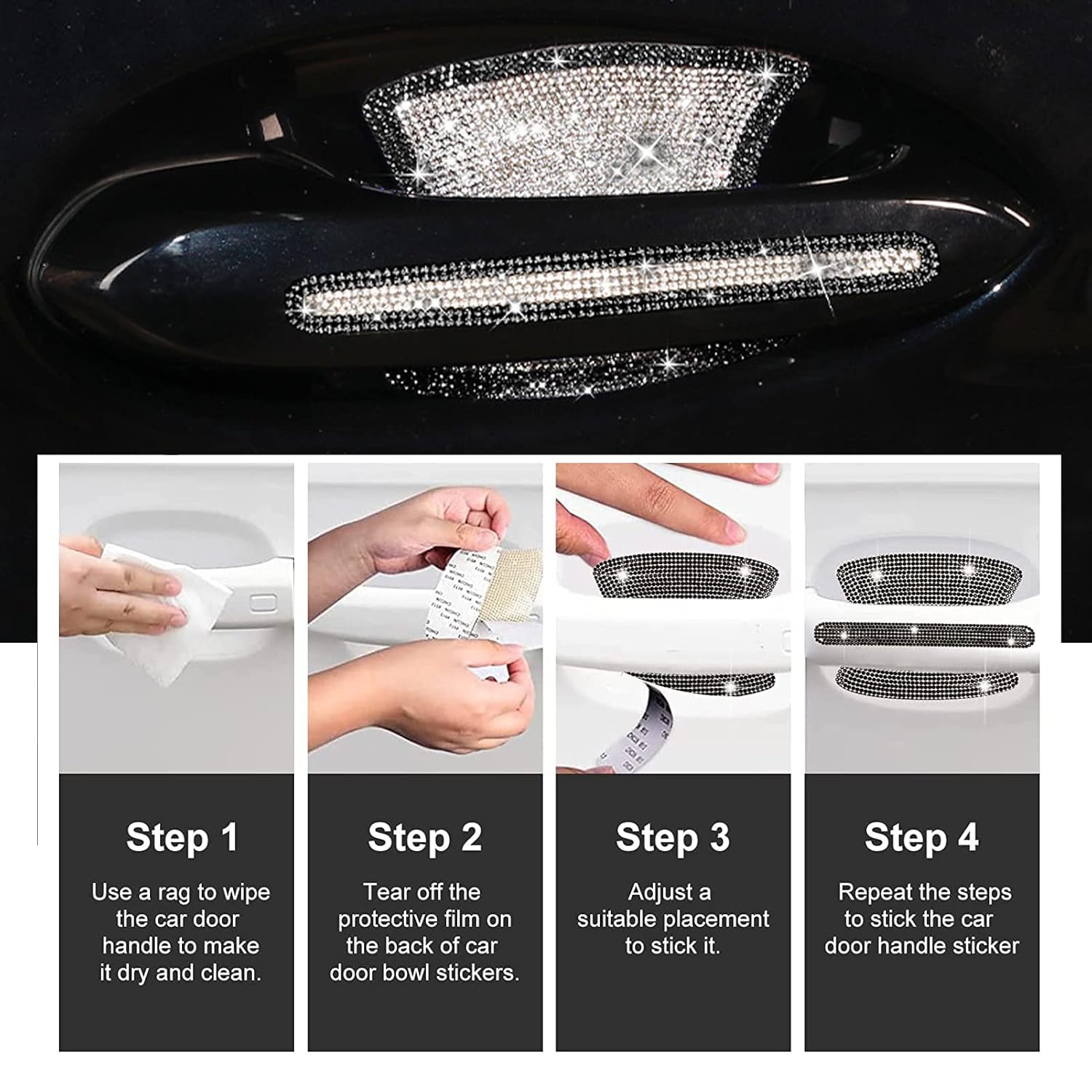 Step 1

Use a rag to wipe the car door handle to make it dry and clean.

Step 2

Tear off the protective film on the back of car door bowl stickers.

Step 3

Adjust a suitable placement to stick it.

Step 4

Repeat the steps to stick the car door handle sticker