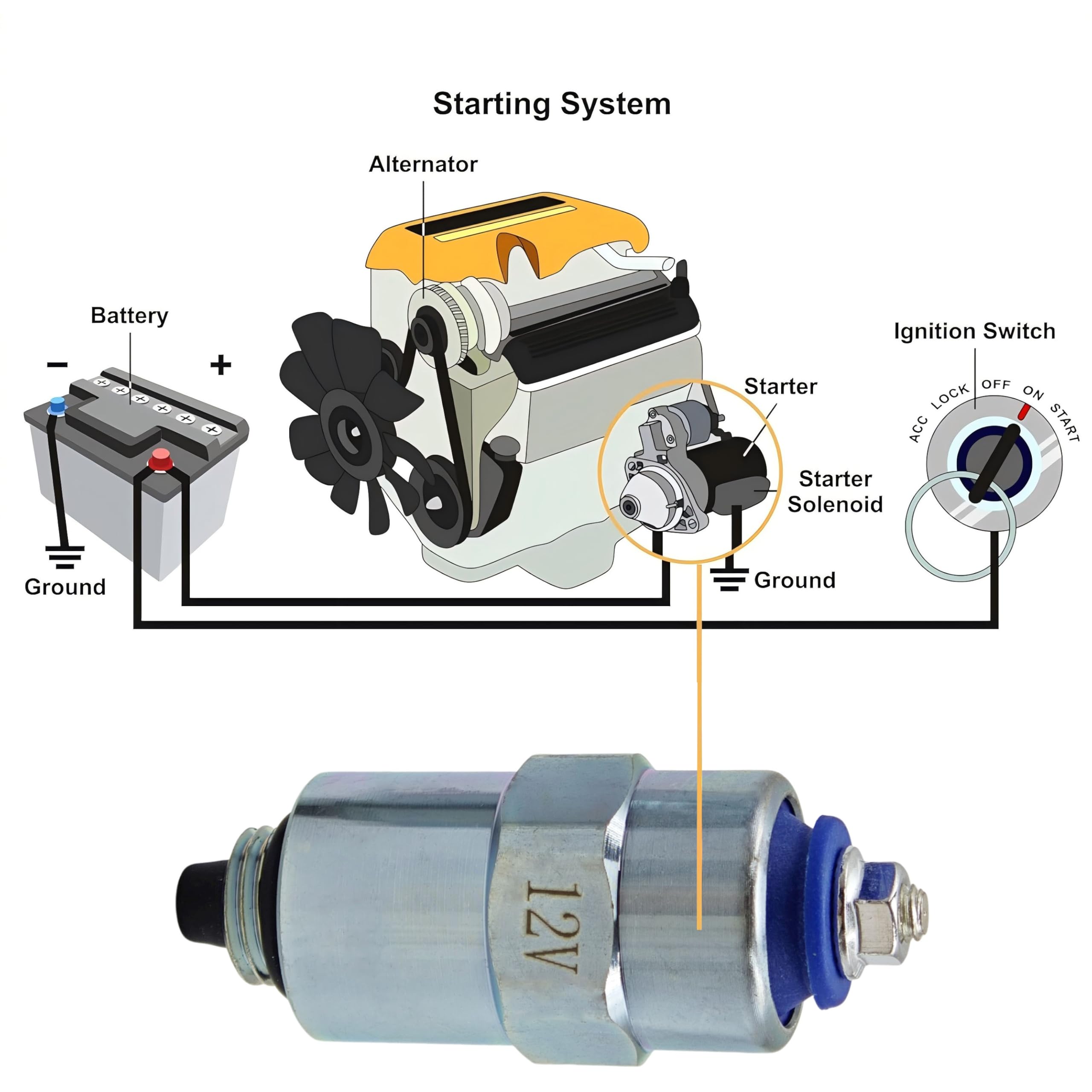 Starting System

Alternator

Battery

−

+

Ground

Starter

Starter Solenoid

Ground

Ignition Switch

ACC LOCK OFF ON START

12V