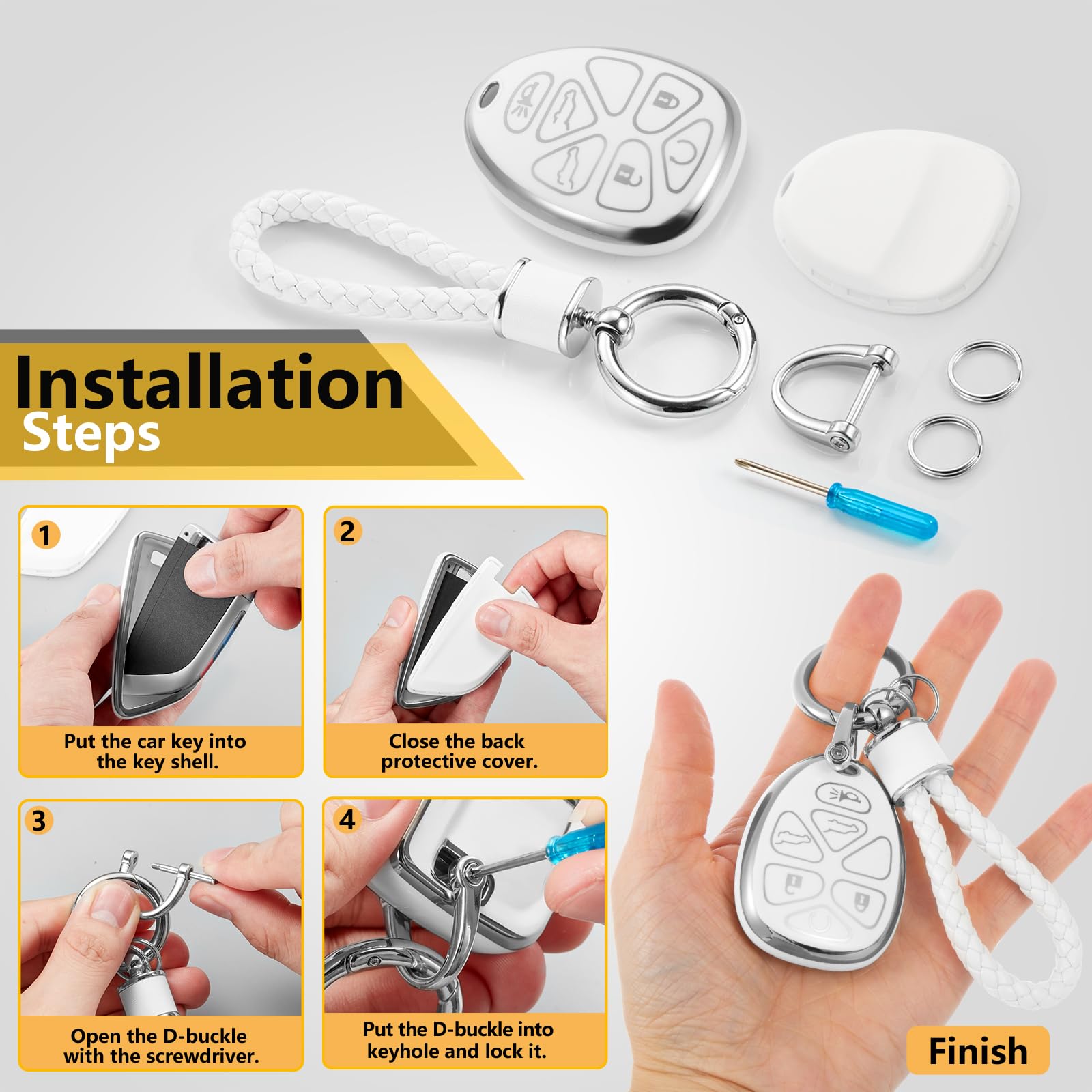 Installation
Steps

1
Put the car key into the key shell.

2
Close the back protective cover.

3
Open the D-buckle with the screwdriver.

4
Put the D-buckle into keyhole and lock it.

Finish