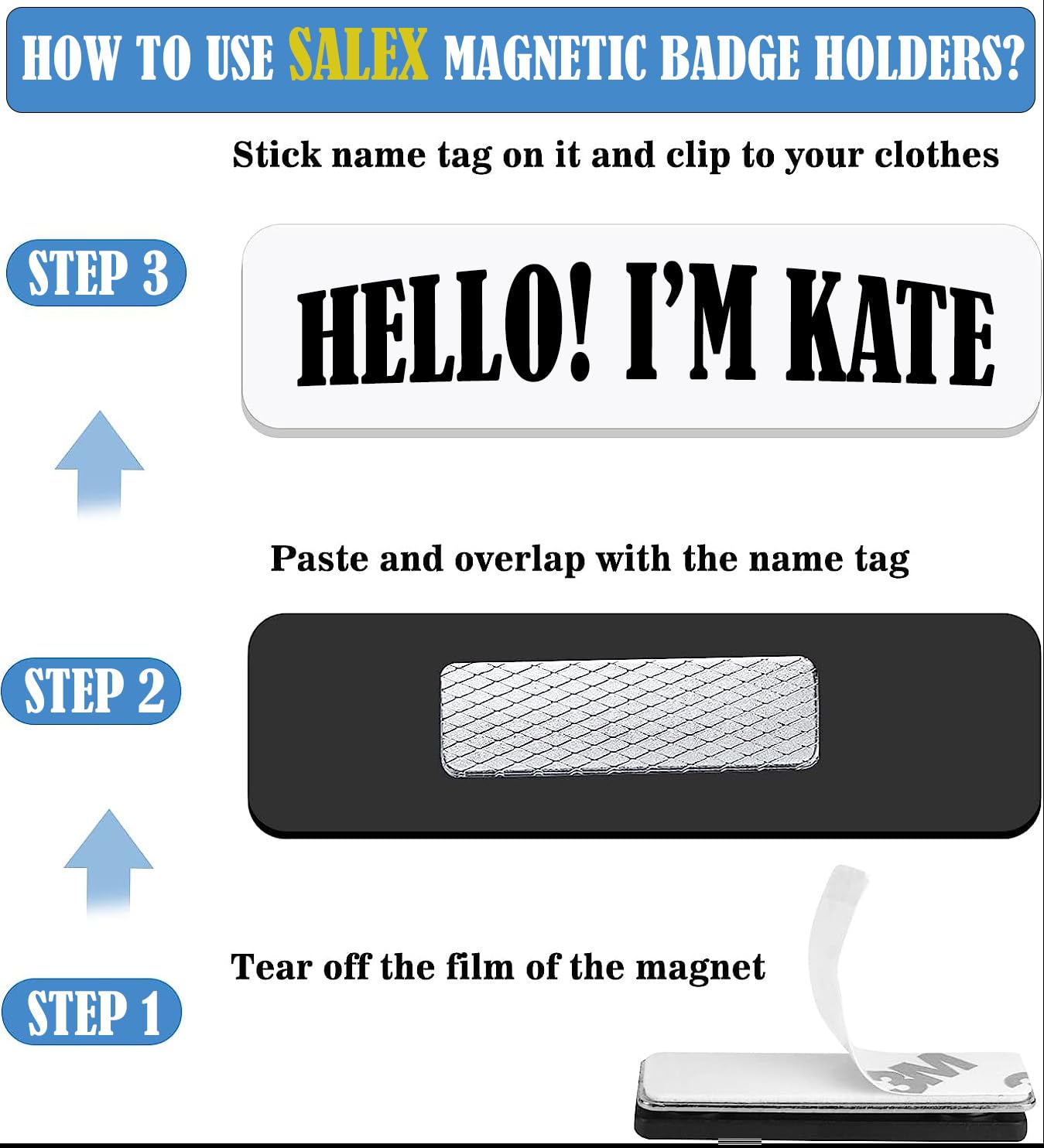 HOW TO USE SALEX MAGNETIC BADGE HOLDERS?

Stick name tag on it and clip to your clothes

STEP 3

HELLO! I'M KATE

Paste and overlap with the name tag

STEP 2

Tear off the film of the magnet

STEP 1

3M