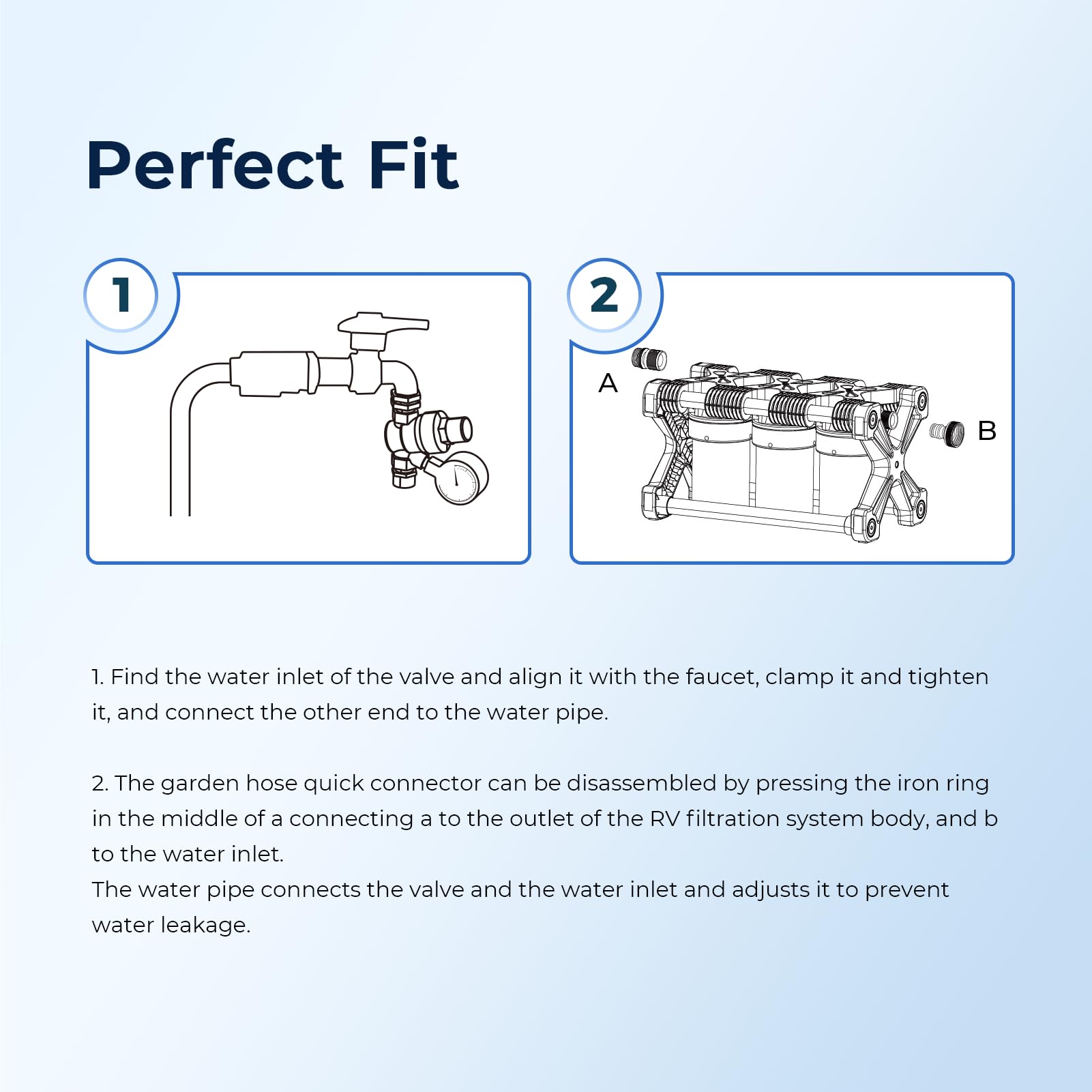 Perfect Fit

1

2

A

B

1. Find the water inlet of the valve and align it with the faucet, clamp it and tighten it, and connect the other end to the water pipe.

2. The garden hose quick connector can be disassembled by pressing the iron ring in the middle of a connecting a to the outlet of the RV filtration system body, and b to the water inlet.
The water pipe connects the valve and the water inlet and adjusts it to prevent water leakage.