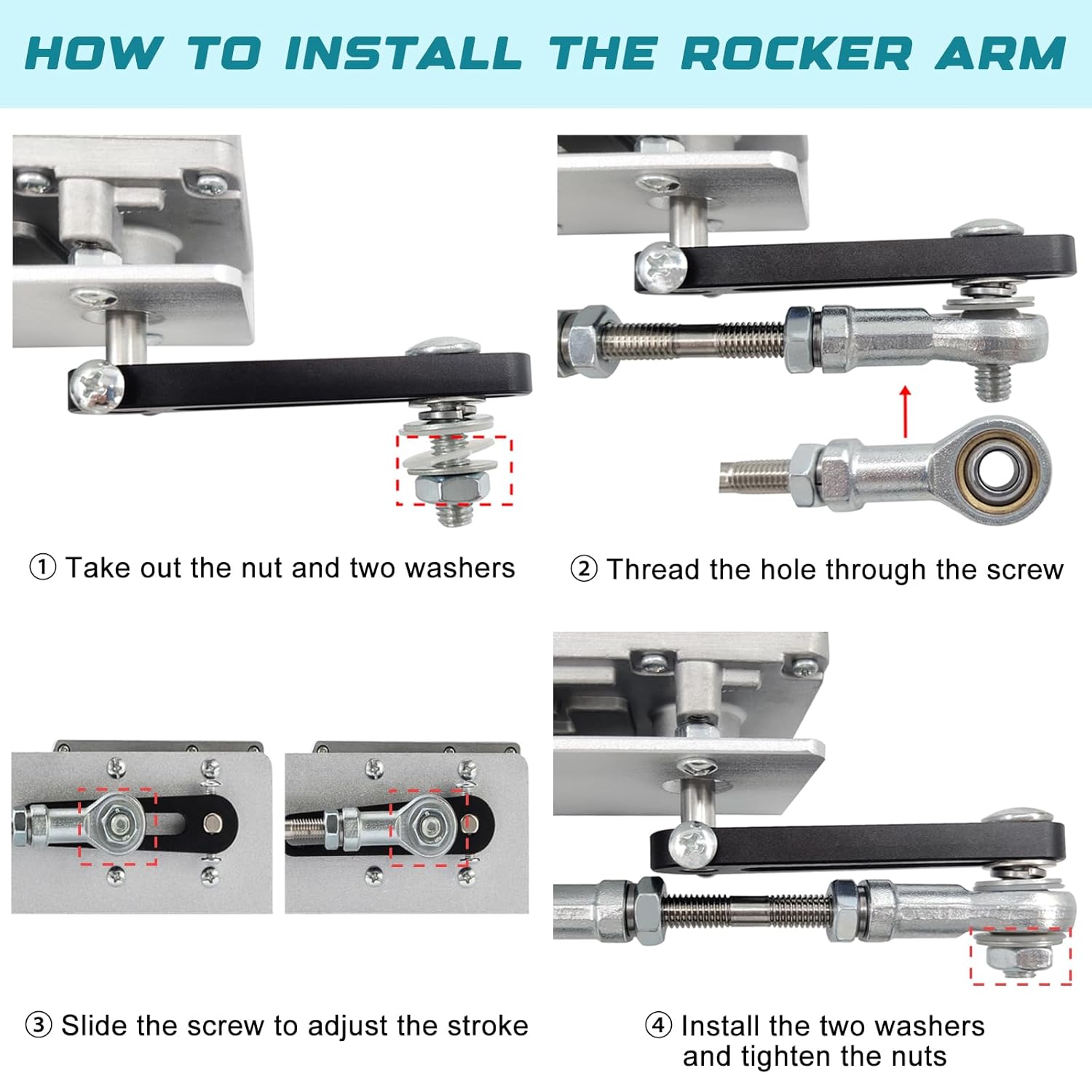 HOW TO INSTALL THE ROCKER ARM

① Take out the nut and two washers

② Thread the hole through the screw

③ Slide the screw to adjust the stroke

④ Install the two washers and tighten the nuts