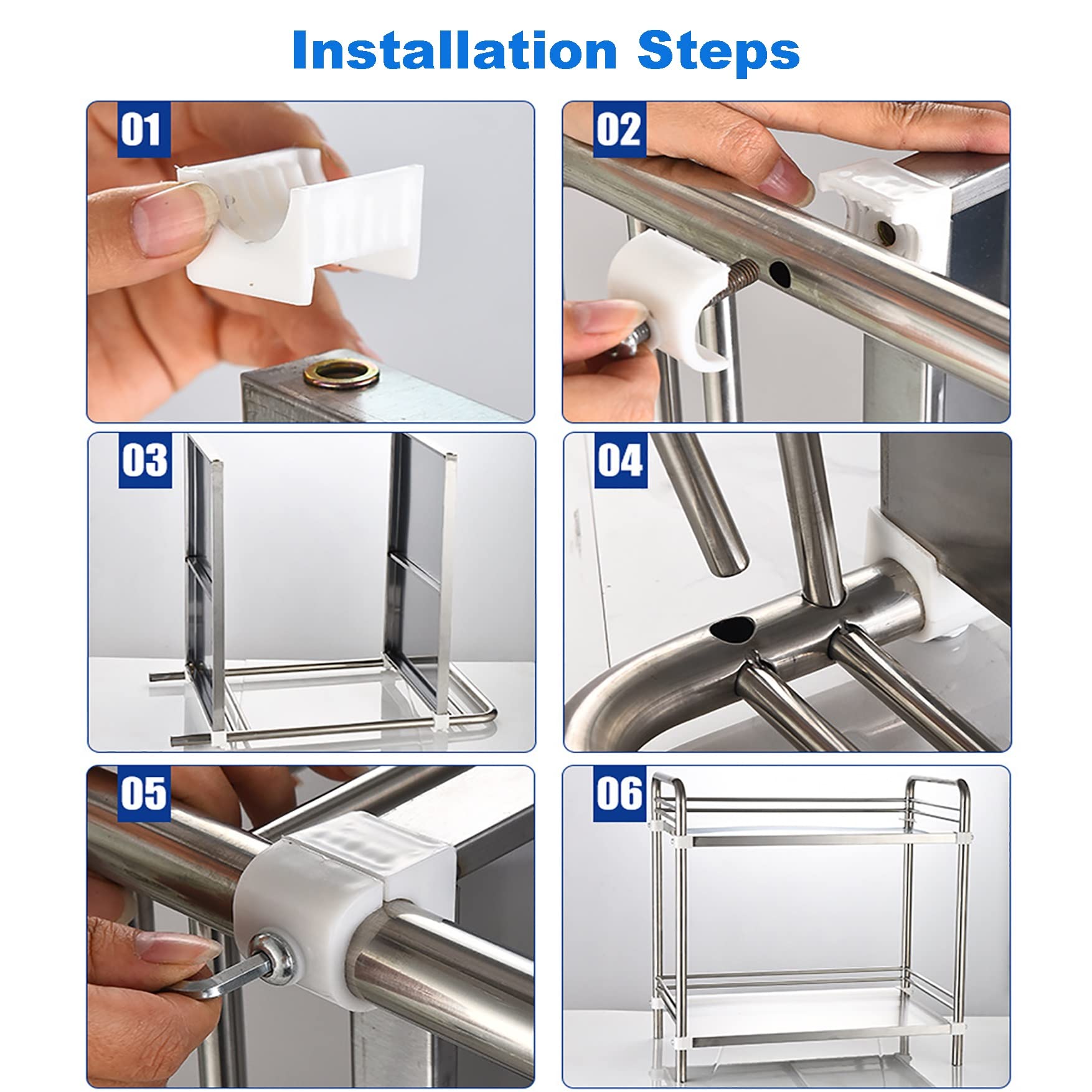 Installation Steps

01

02

03

04

05

06