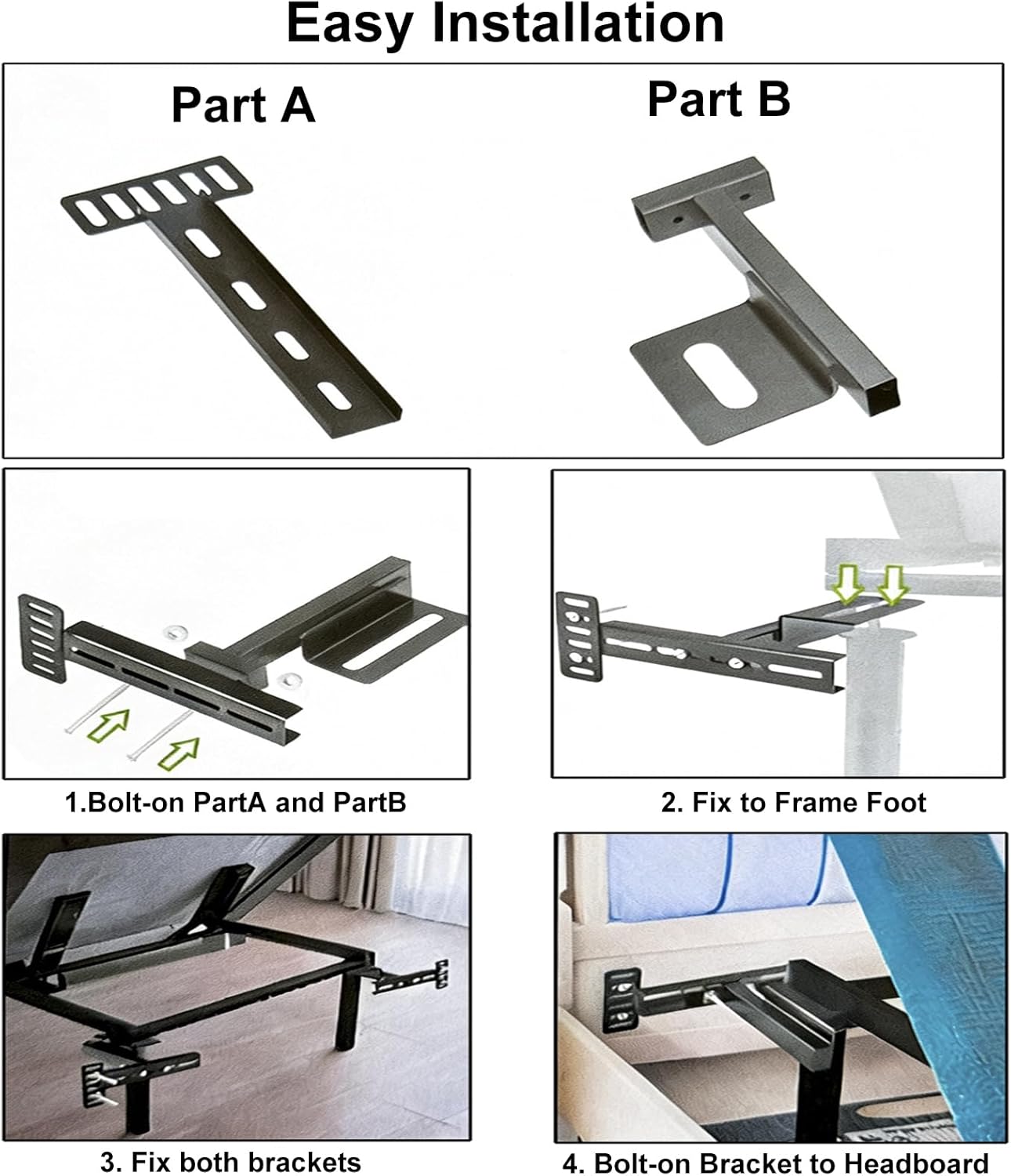 Easy Installation

Part A

Part B

1.Bolt-on PartA and PartB

2. Fix to Frame Foot

3. Fix both brackets

4. Bolt-on Bracket to Headboard