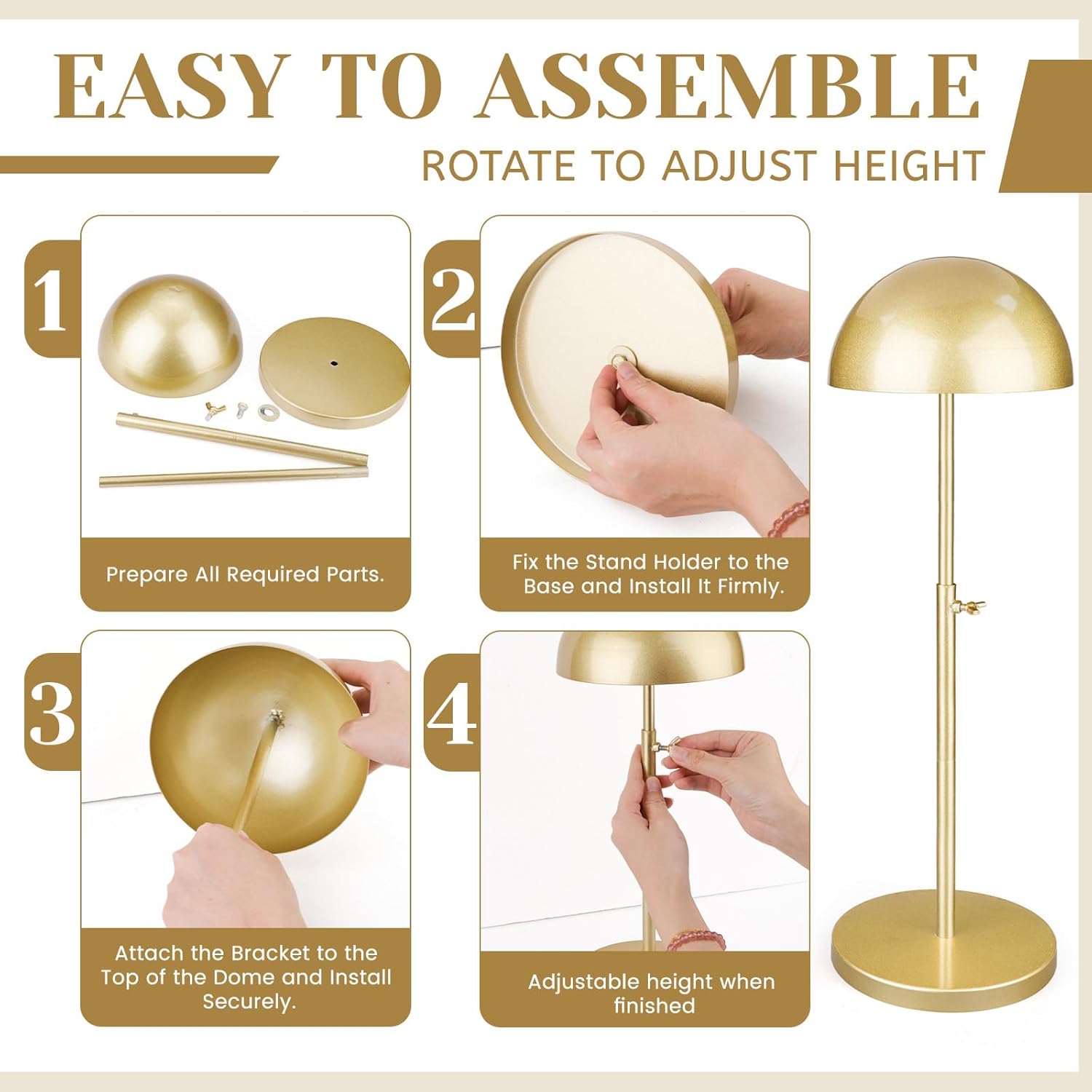 EASY TO ASSEMBLE

ROTATE TO ADJUST HEIGHT

1

Prepare All Required Parts.

2

Fix the Stand Holder to the Base and Install It Firmly.

3

Attach the Bracket to the Top of the Dome and Install Securely.

4

Adjustable height when finished