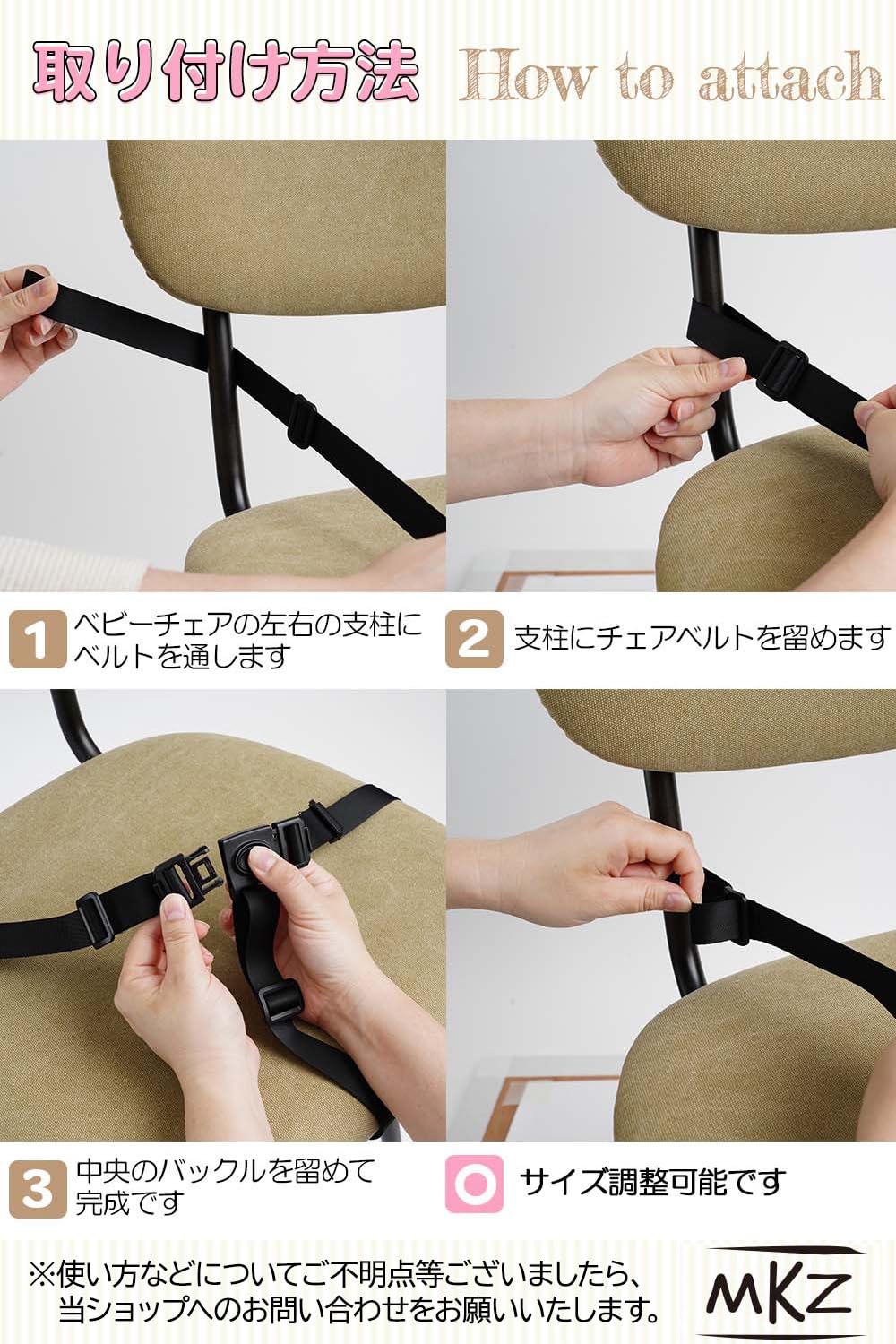 取り付け方法 How to attach

1 ベビーチェアの左右の支柱にベルトを通します

2 支柱にチェアベルトを留めます

3 中央のバックルを留めて完成です

サイズ調整可能です

※使い方などについてご不明点等ございましたら、当ショップへのお問い合わせをお願いいたします。

MKZ