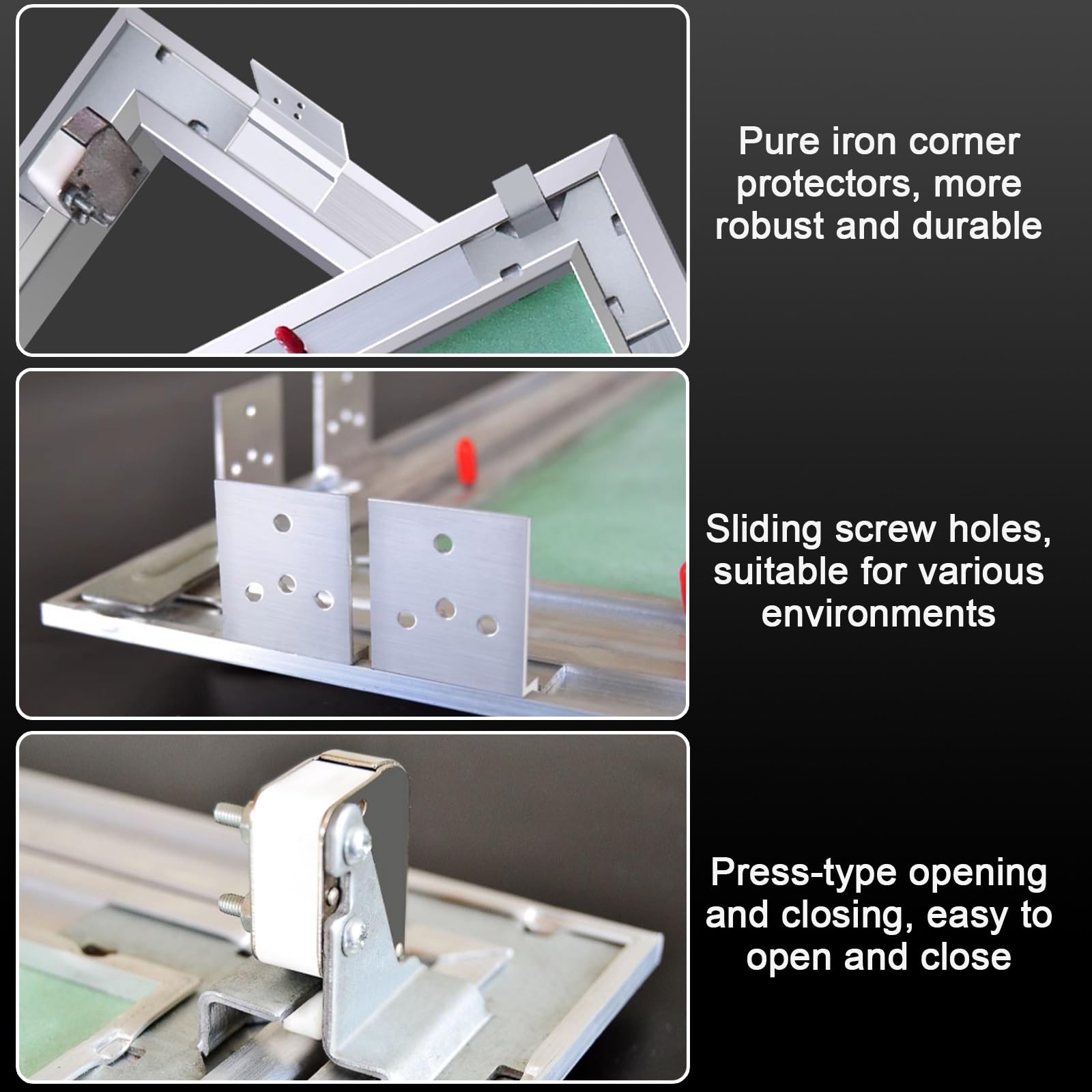 Pure iron corner protectors, more robust and durable

Sliding screw holes, suitable for various environments

Press-type opening and closing, easy to open and close