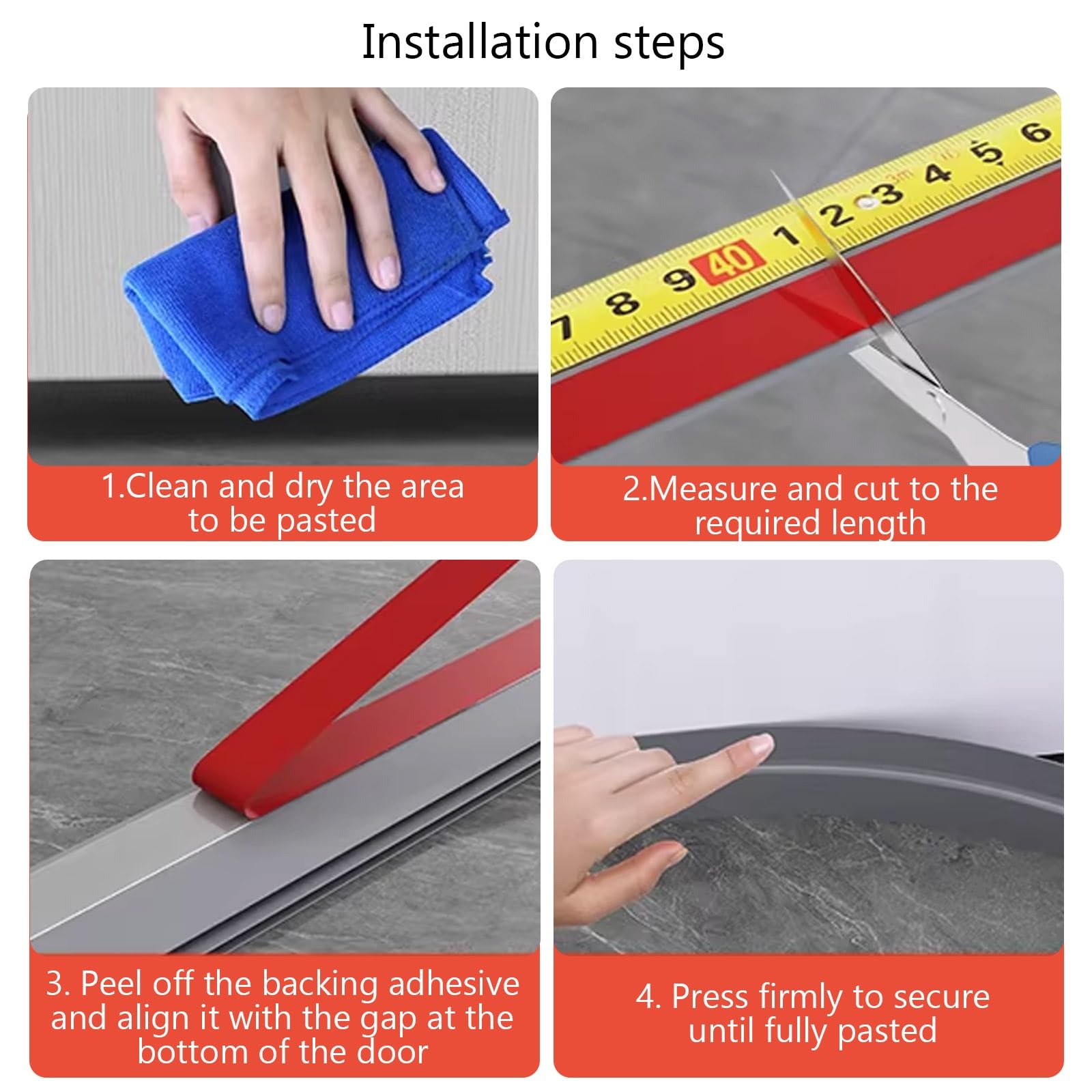 Installation steps

7 8 9 40 1 2 3 4 5 6

1.Clean and dry the area to be pasted

2.Measure and cut to the required length

3. Peel off the backing adhesive and align it with the gap at the bottom of the door

4. Press firmly to secure until fully pasted