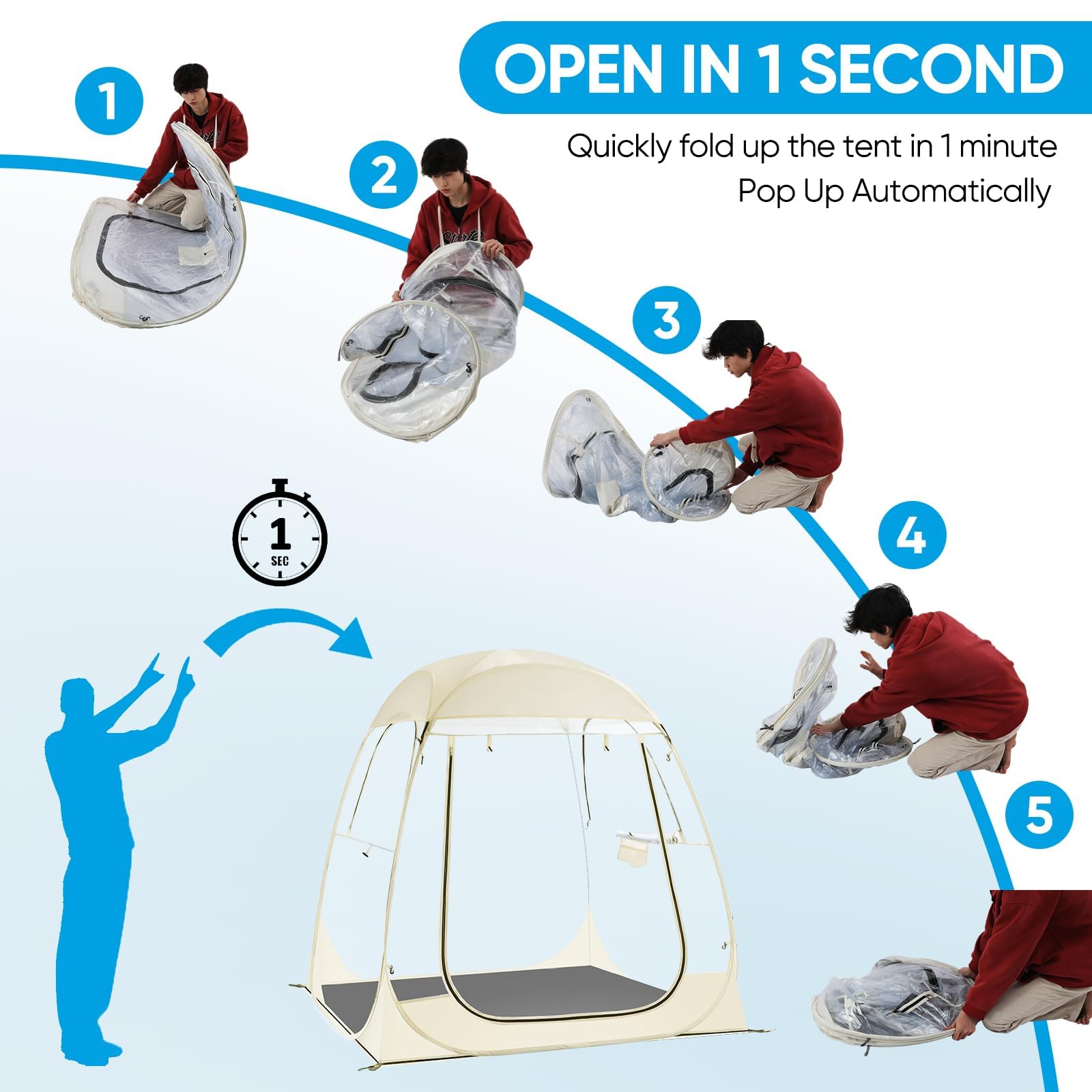 OPEN IN 1 SECOND

Quickly fold up the tent in 1 minute

Pop Up Automatically

1

2

3

4

5

1
SEC