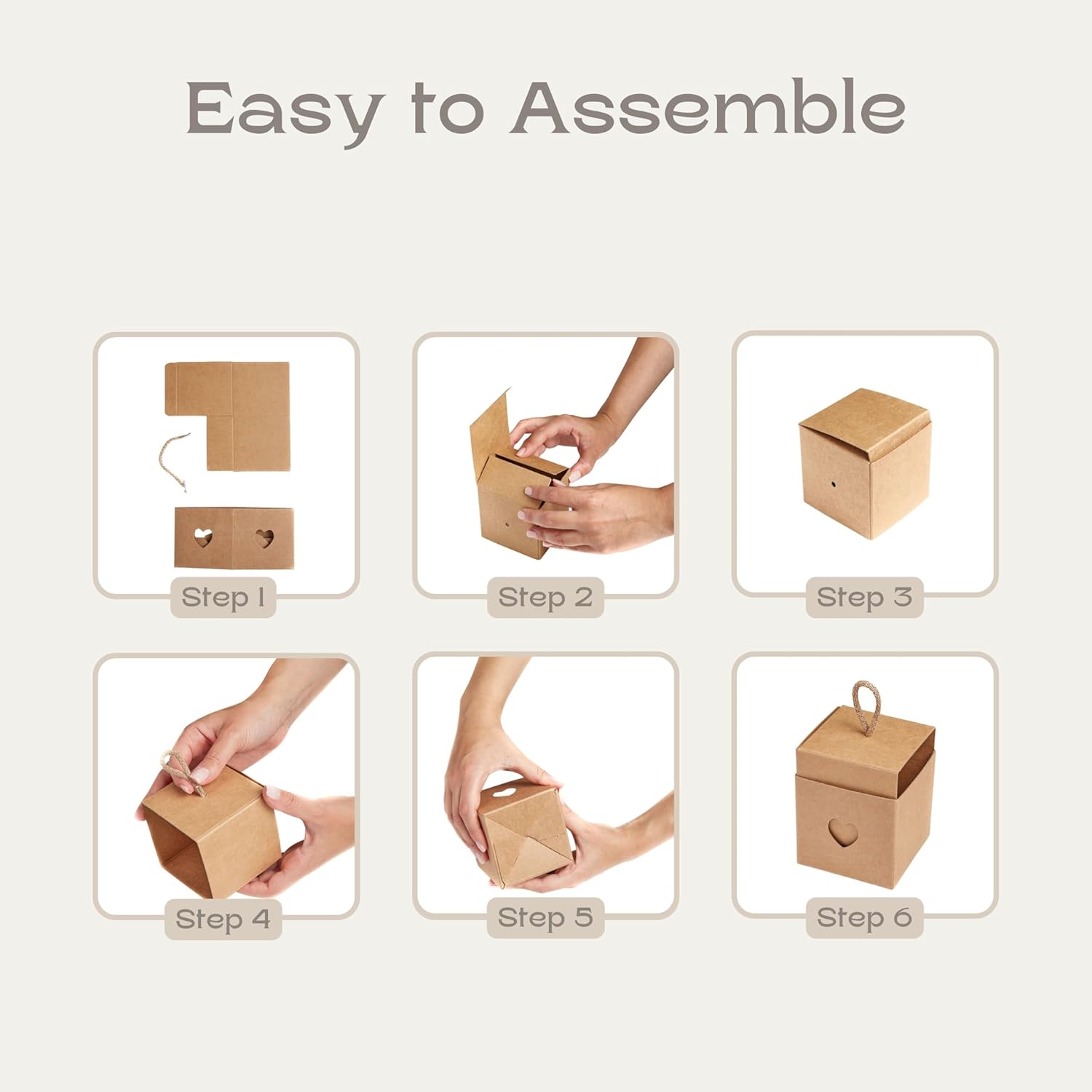 Easy to Assemble

Step 1

Step 2

Step 3

Step 4

Step 5

Step 6