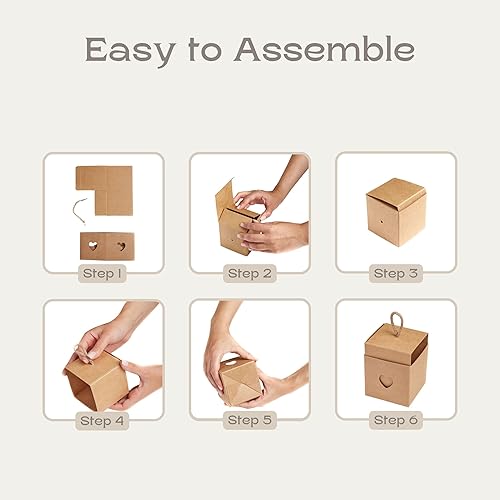 Easy to Assemble

Step 1

Step 2

Step 3

Step 4

Step 5

Step 6