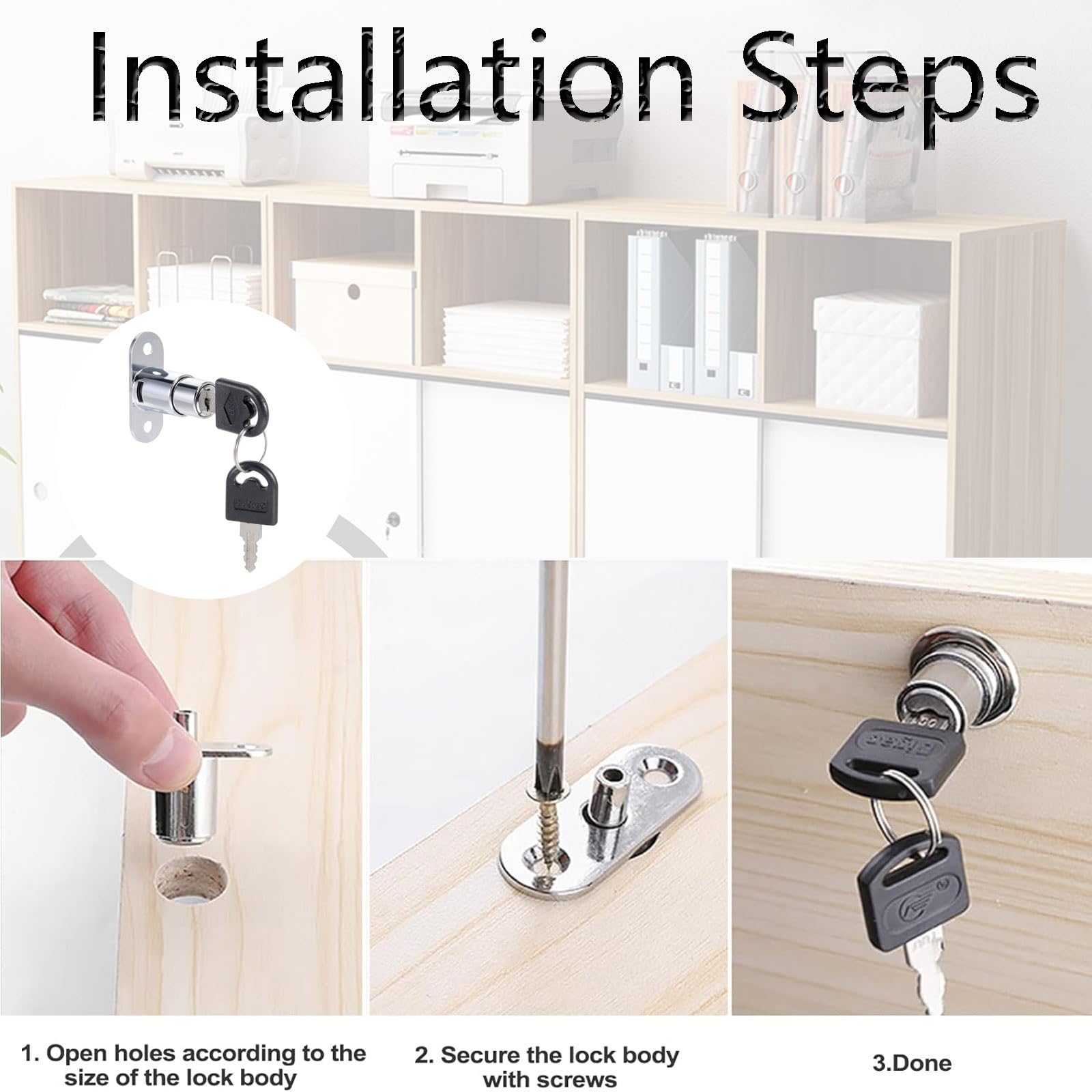 Installation Steps

1. Open holes according to the size of the lock body

2. Secure the lock body with screws

3.Done