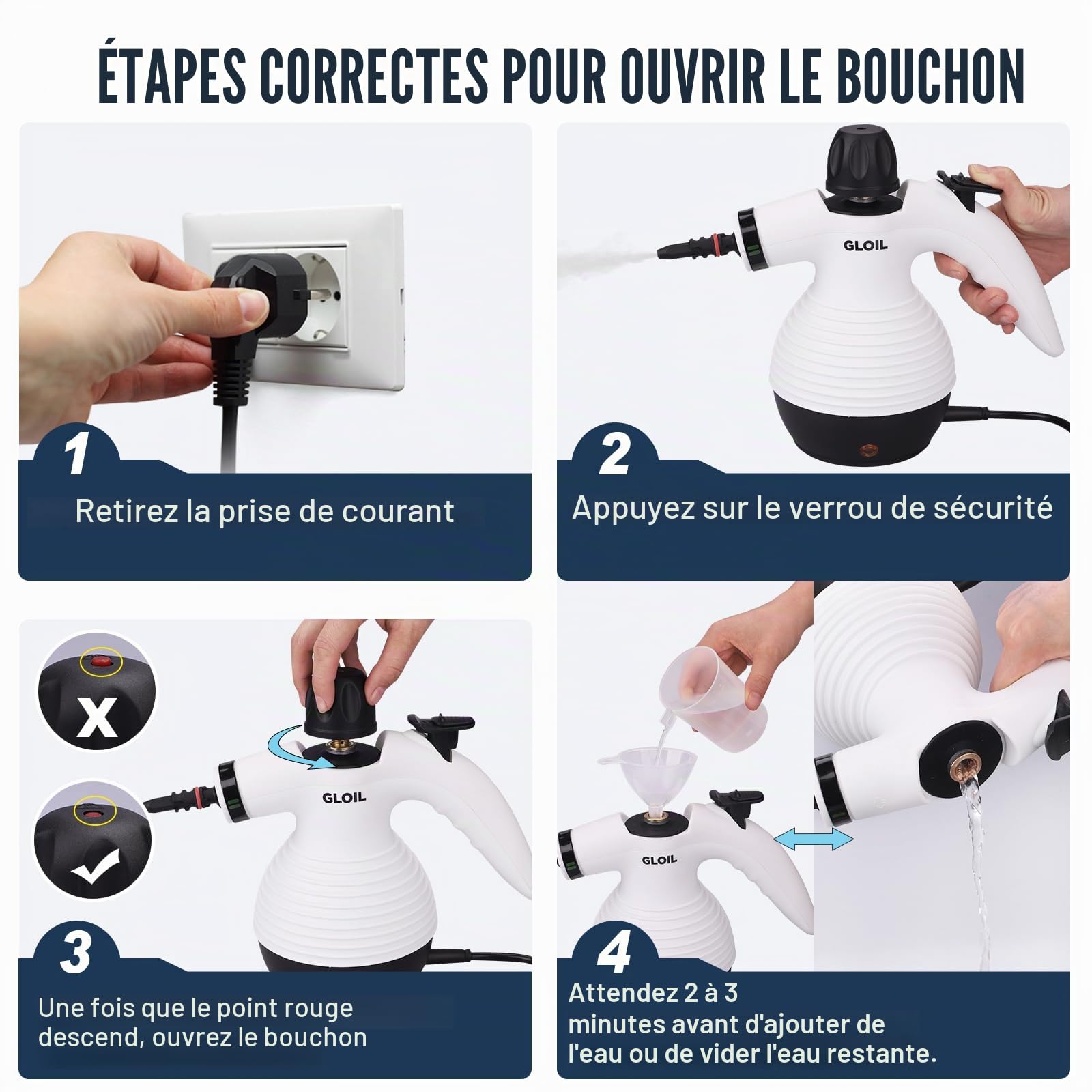 ÉTAPES CORRECTES POUR OUVRIR LE BOUCHON

1
Retirez la prise de courant

GLOIL
2
Appuyez sur le verrou de sécurité

X

GLOIL
3
Une fois que le point rouge descend, ouvrez le bouchon

GLOIL
4
Attendez 2 à 3 minutes avant d'ajouter de l'eau ou de vider l'eau restante.