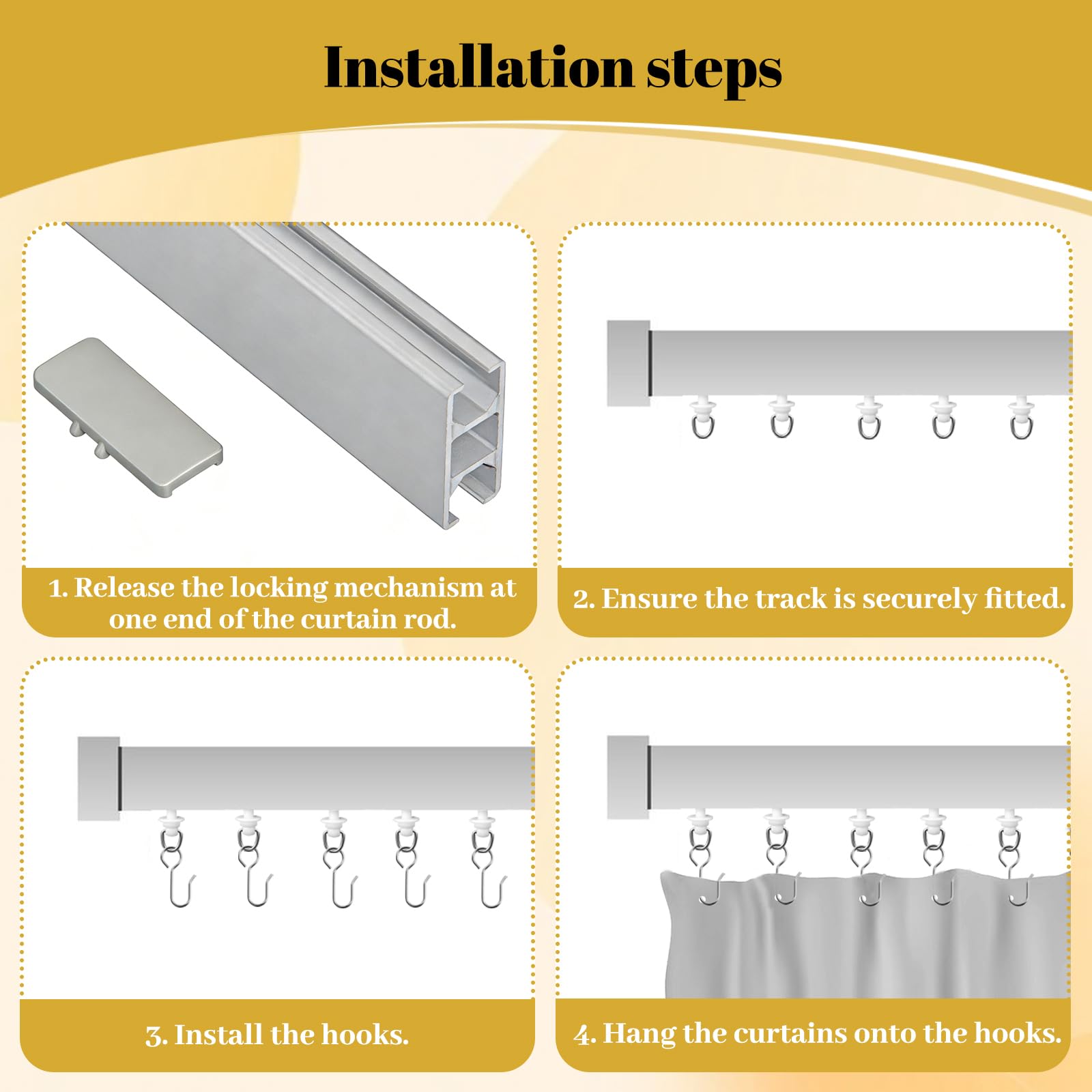 Installation steps

1. Release the locking mechanism at one end of the curtain rod.

2. Ensure the track is securely fitted.

3. Install the hooks.

4. Hang the curtains onto the hooks.