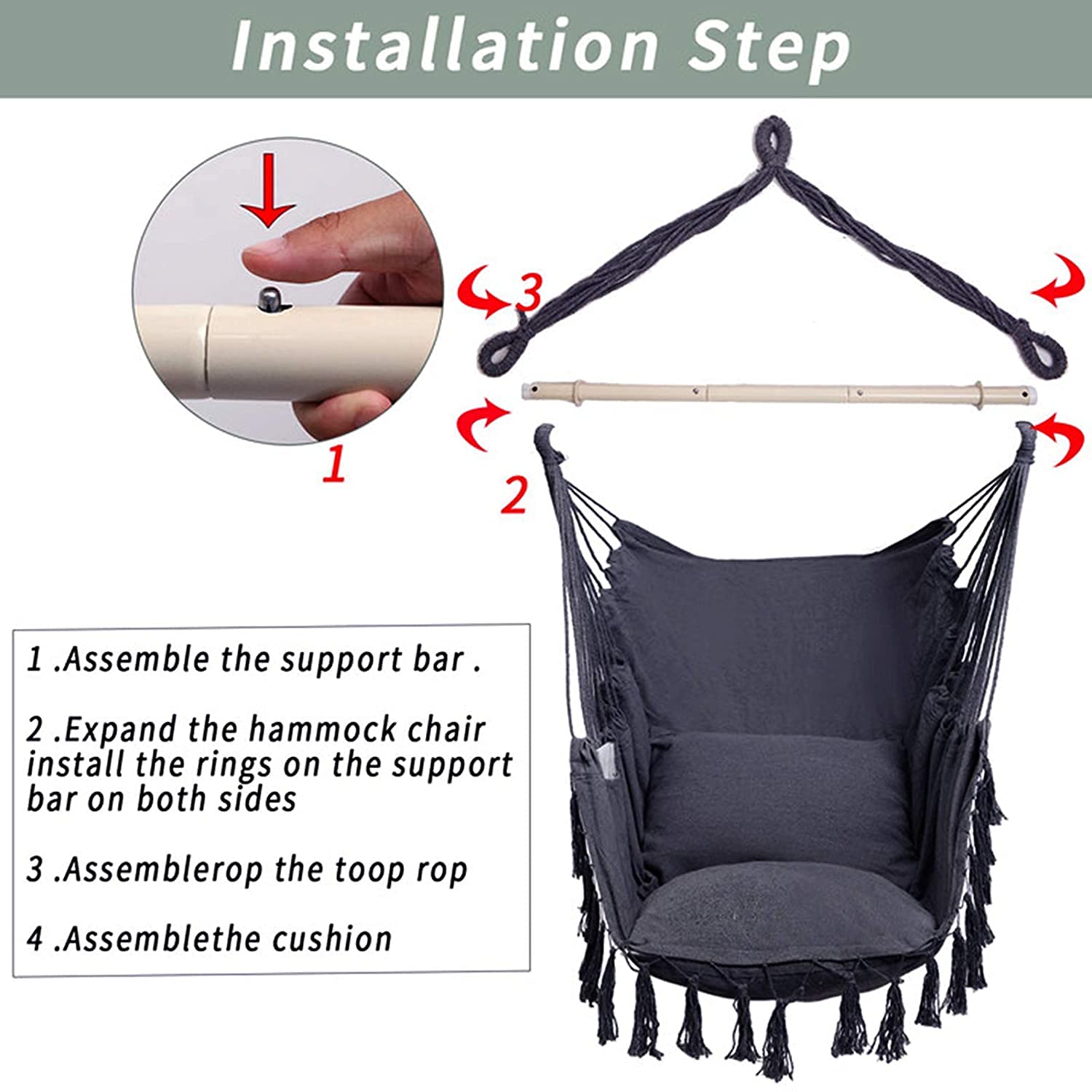 Installation Step

3

1

2

1 .Assemble the support bar .

2 .Expand the hammock chair install the rings on the support bar on both sides

3 .Assemblerop the toop rop

4 .Assemblethe cushion