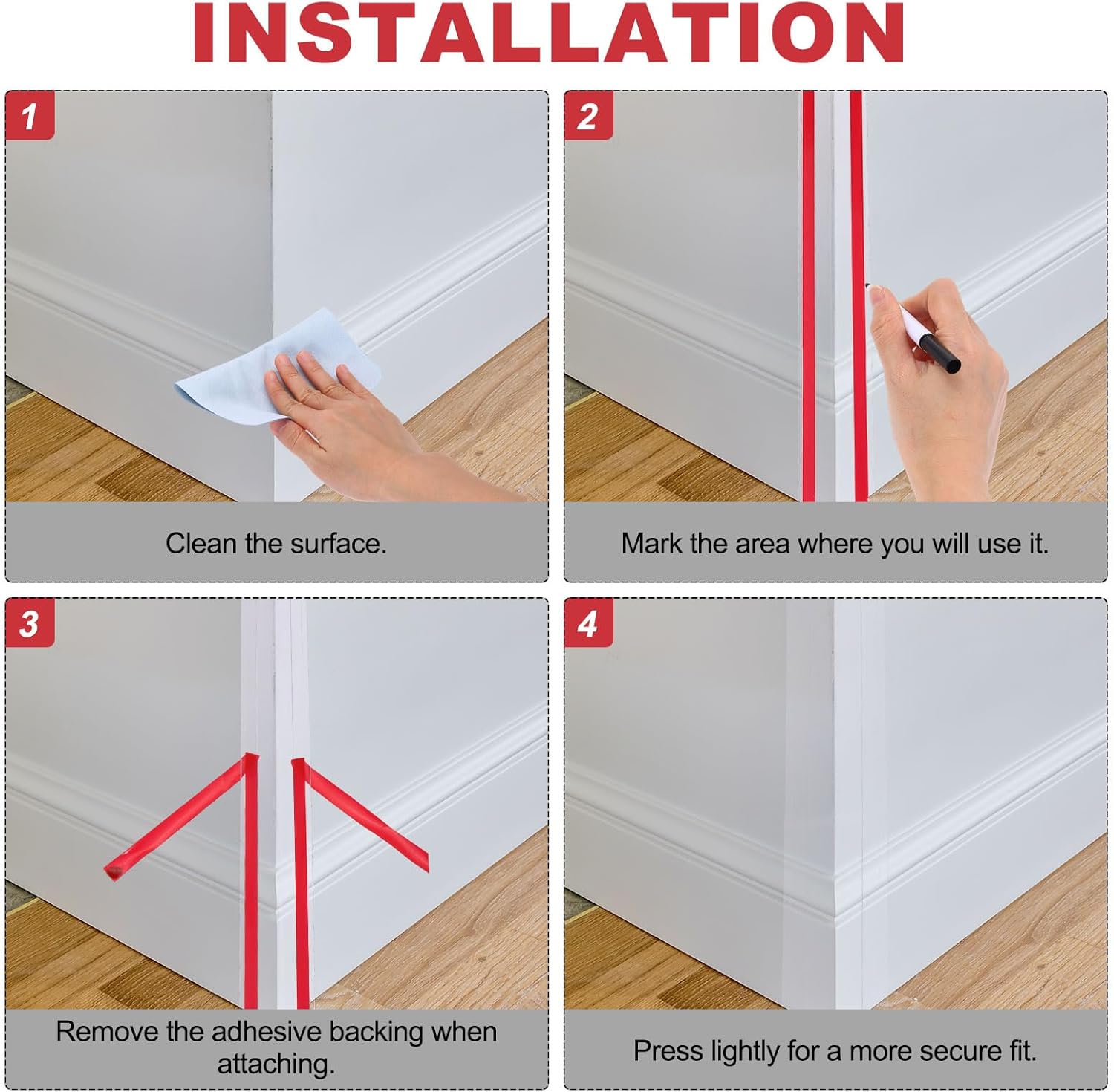 INSTALLATION

1

Clean the surface.

2

Mark the area where you will use it.

3

Remove the adhesive backing when attaching.

4

Press lightly for a more secure fit.