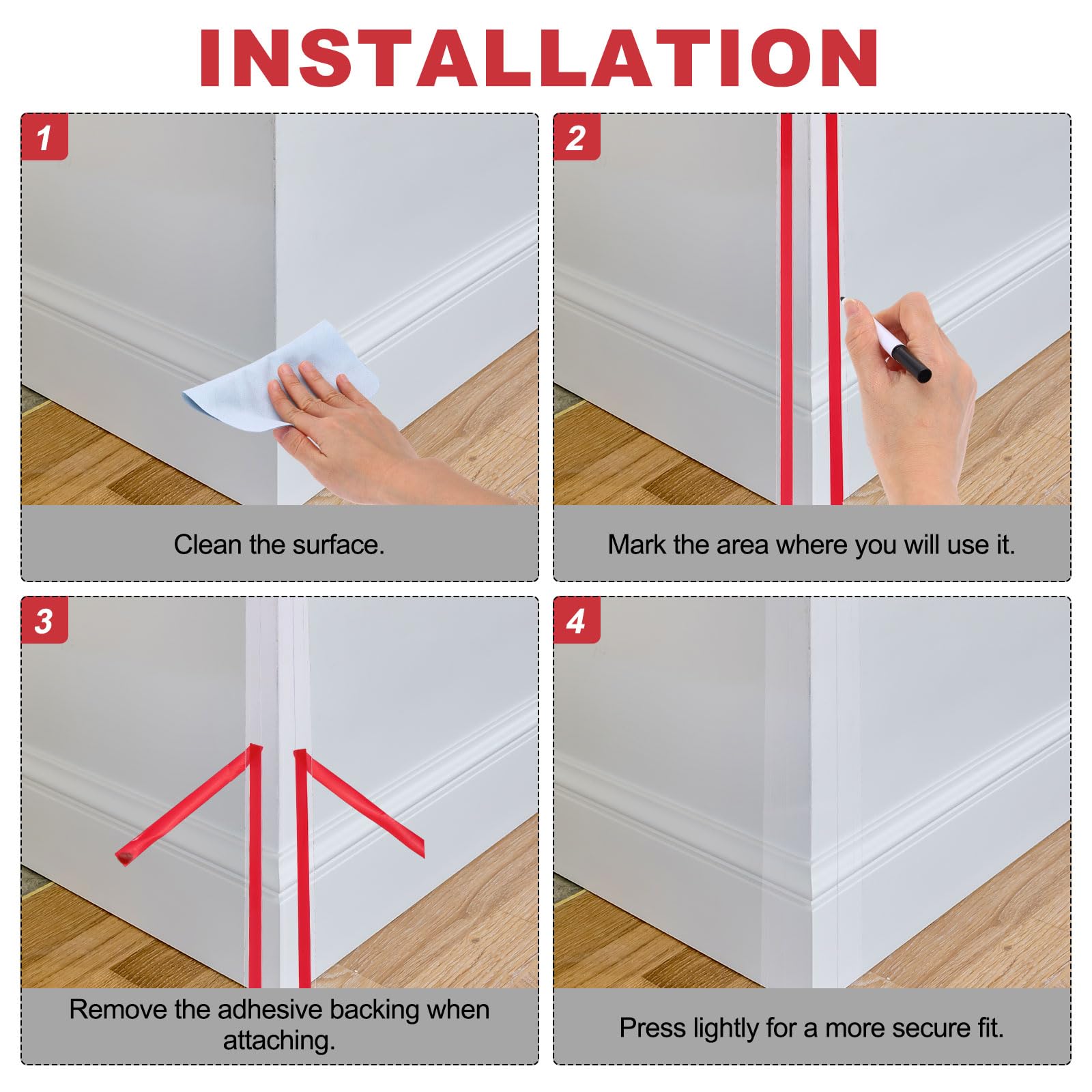 INSTALLATION

1

Clean the surface.

2

Mark the area where you will use it.

3

Remove the adhesive backing when attaching.

4

Press lightly for a more secure fit.