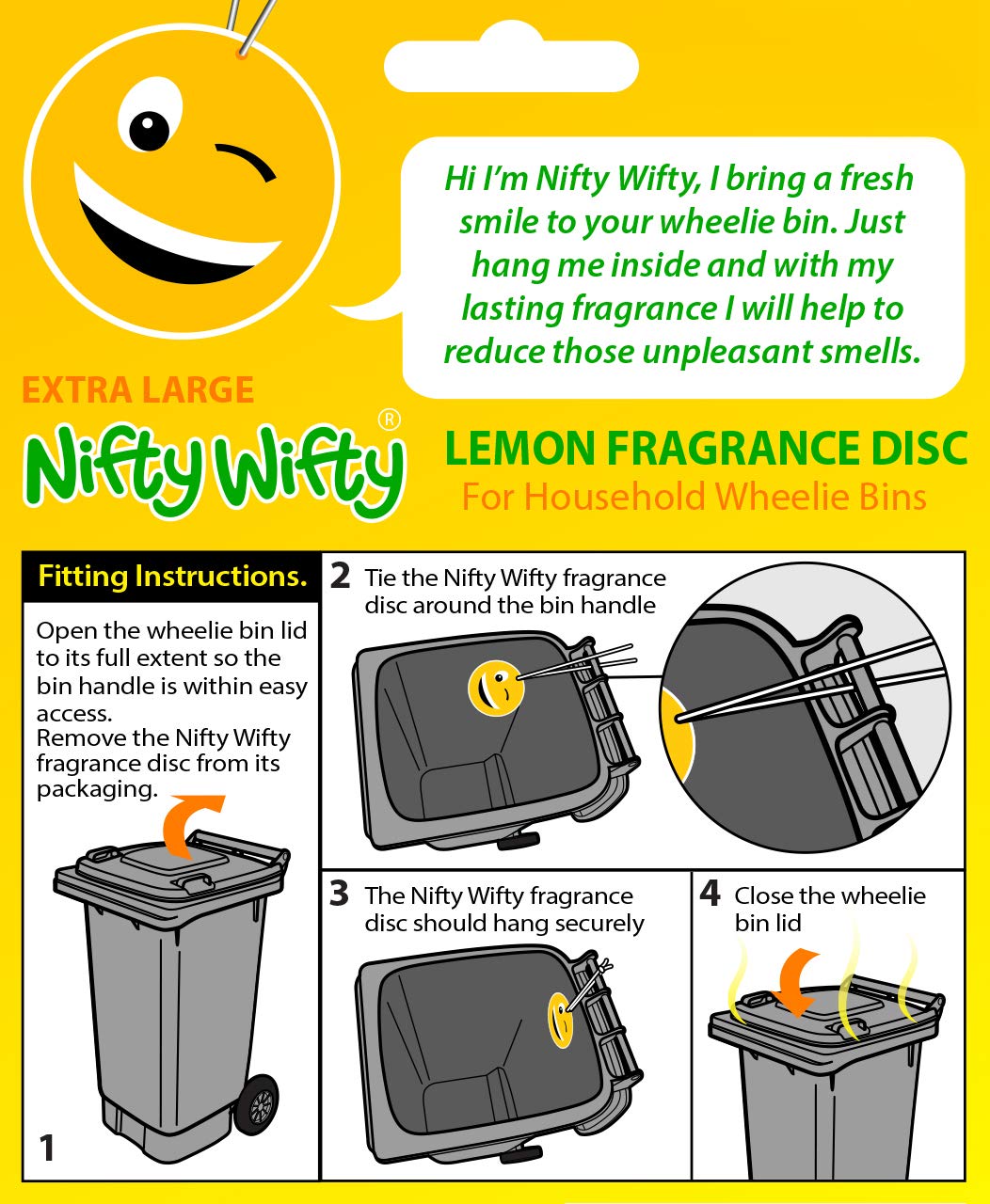 Hi I'm Nifty Wifty, I bring a fresh smile to your wheelie bin. Just hang me inside and with my lasting fragrance I will help to reduce those unpleasant smells.

EXTRA LARGE

Nifty Wifty®

LEMON FRAGRANCE DISC

For Household Wheelie Bins

Fitting Instructions.

Open the wheelie bin lid to its full extent so the bin handle is within easy access.
Remove the Nifty Wifty fragrance disc from its packaging.

1

2 Tie the Nifty Wifty fragrance disc around the bin handle

3 The Nifty Wifty fragrance disc should hang securely

4 Close the wheelie bin lid