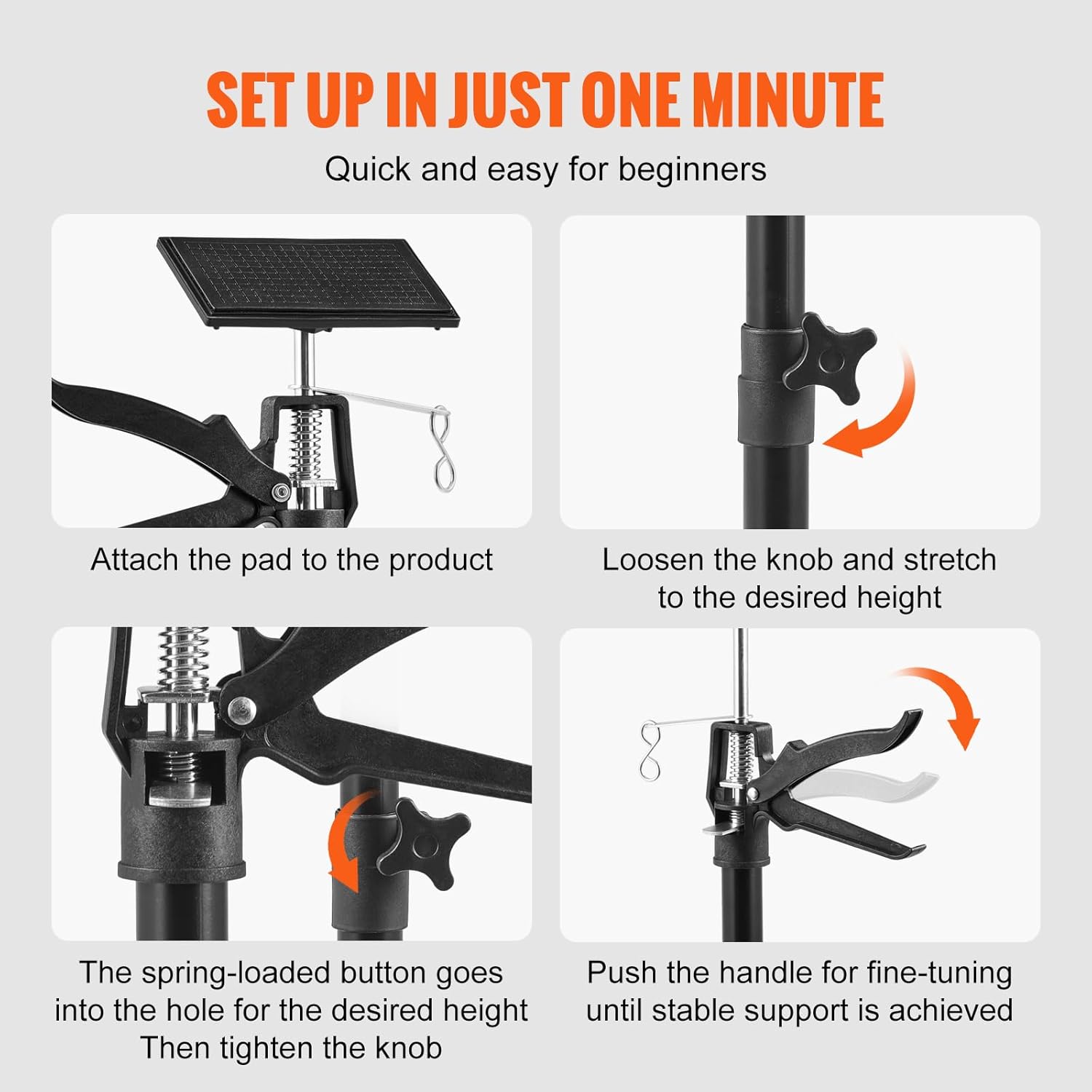 SET UP IN JUST ONE MINUTE

Quick and easy for beginners

Attach the pad to the product

Loosen the knob and stretch to the desired height

The spring-loaded button goes into the hole for the desired height
Then tighten the knob

Push the handle for fine-tuning until stable support is achieved