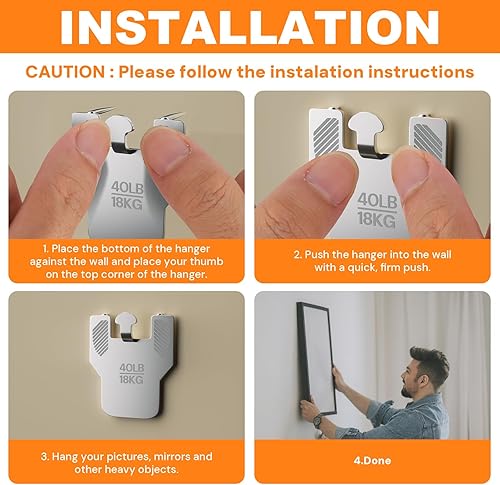 INSTALLATION

CAUTION : Please follow the instalation instructions

40LB
18KG

1. Place the bottom of the hanger against the wall and place your thumb on the top corner of the hanger.

40LB
18KG

2. Push the hanger into the wall with a quick, firm push.

40LB
18KG

3. Hang your pictures, mirrors and other heavy objects.

4.Done