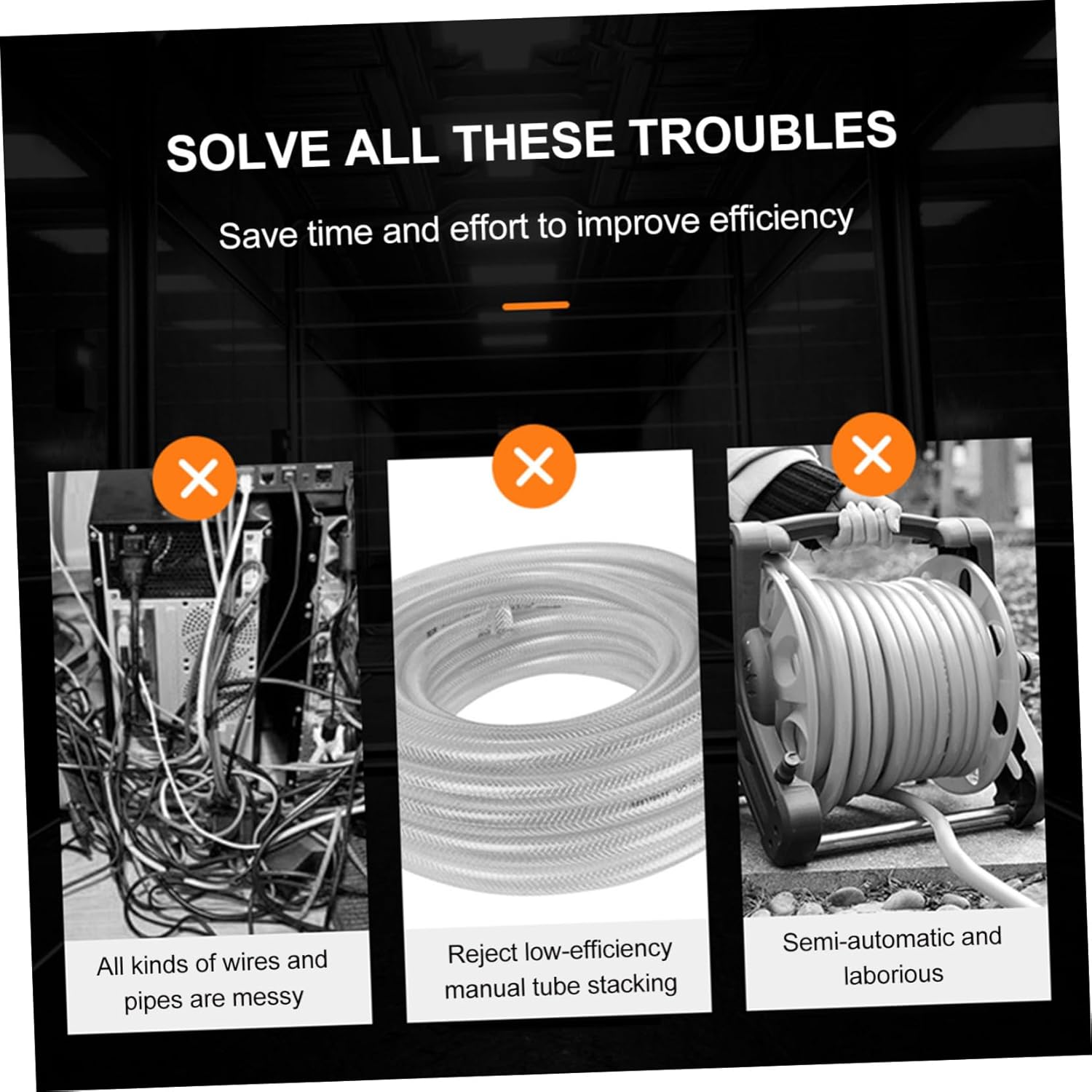 SOLVE ALL THESE TROUBLES

Save time and effort to improve efficiency

All kinds of wires and pipes are messy

Reject low-efficiency manual tube stacking

Semi-automatic and laborious