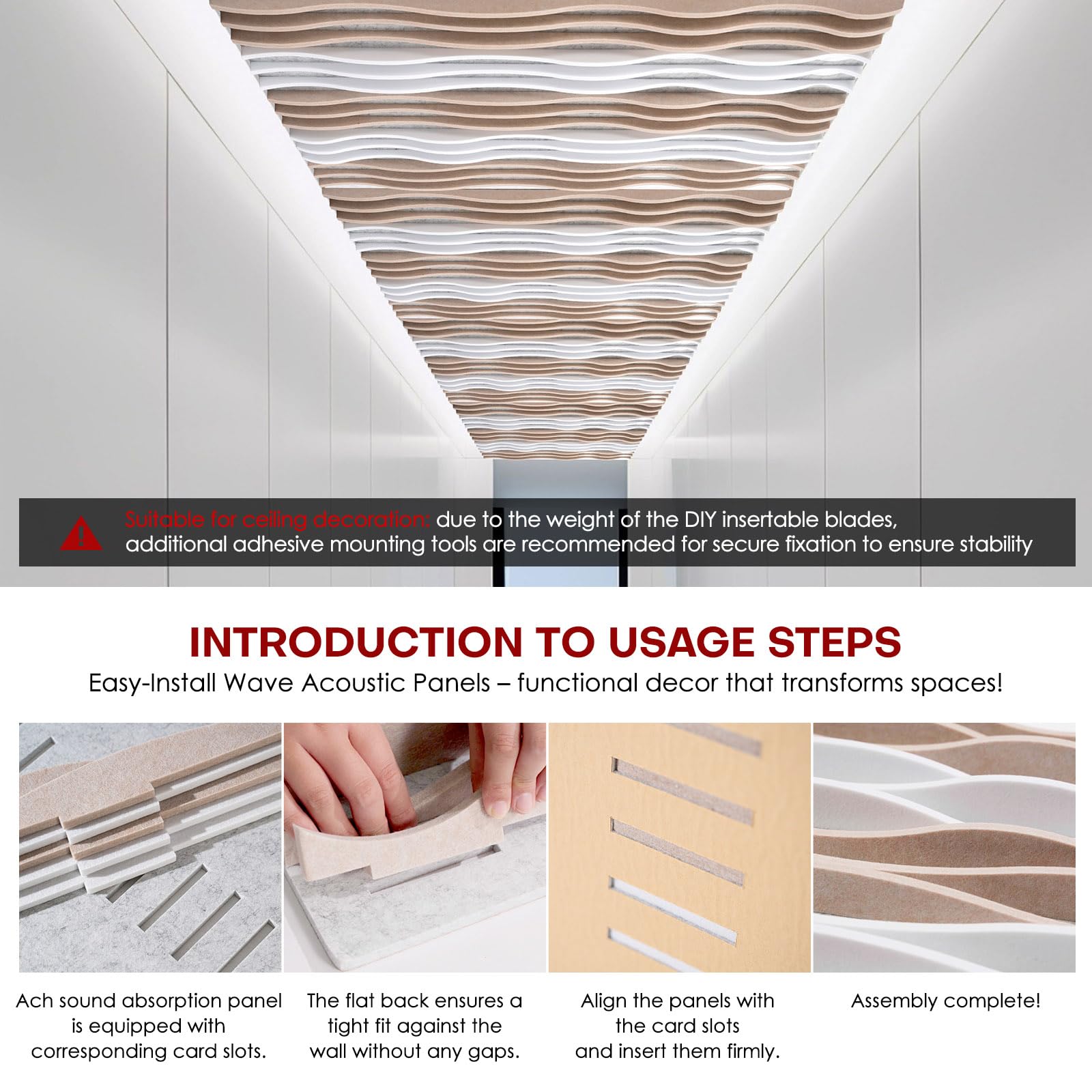 Suitable for ceiling decoration: due to the weight of the DIY insertable blades, additional adhesive mounting tools are recommended for secure fixation to ensure stability

INTRODUCTION TO USAGE STEPS

Easy-Install Wave Acoustic Panels – functional decor that transforms spaces!

Ach sound absorption panel is equipped with corresponding card slots.

The flat back ensures a tight fit against the wall without any gaps.

Align the panels with the card slots and insert them firmly.

Assembly complete!