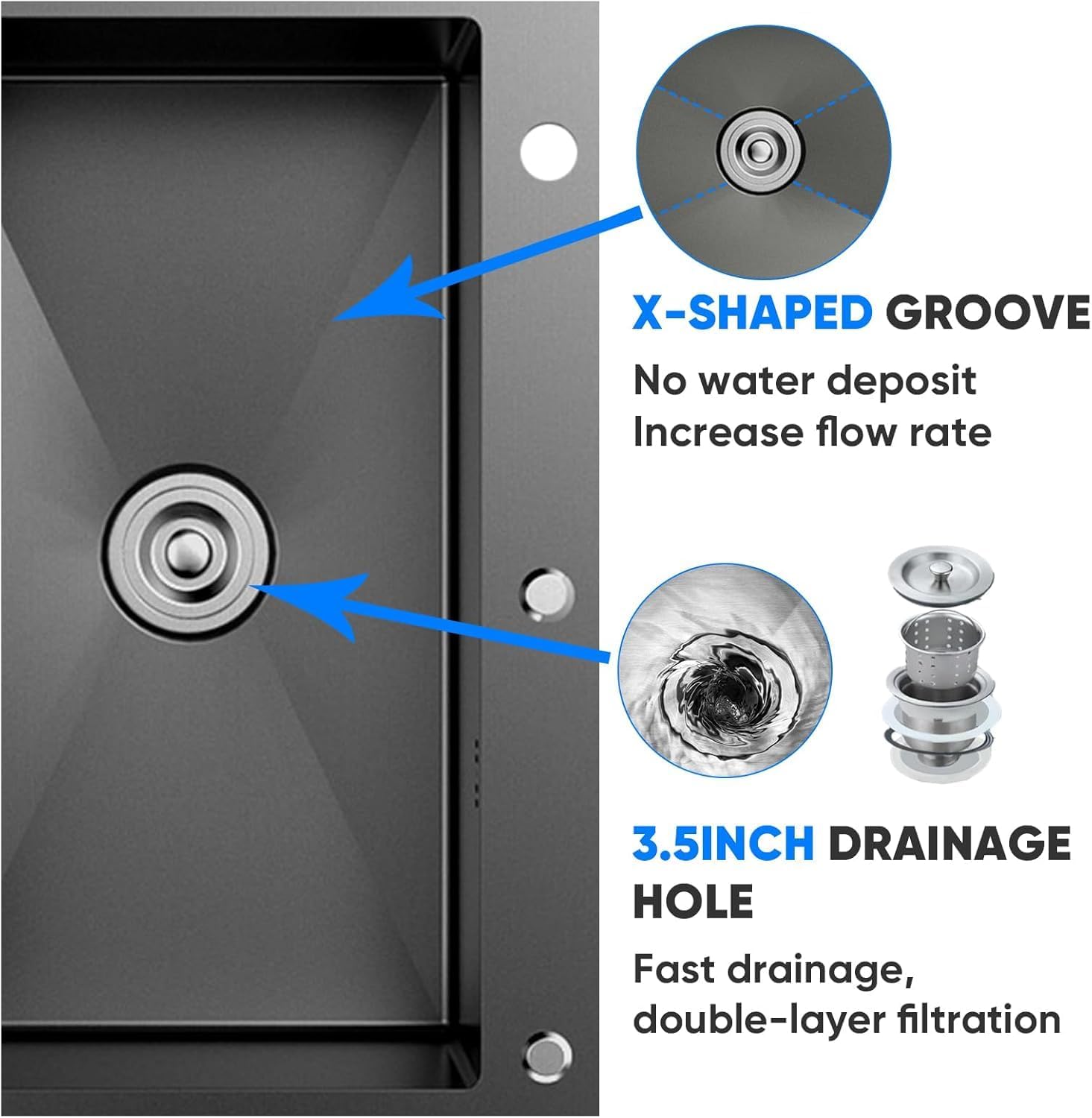 X-SHAPED GROOVE

No water deposit
Increase flow rate

3.5INCH DRAINAGE HOLE

Fast drainage, double-layer filtration