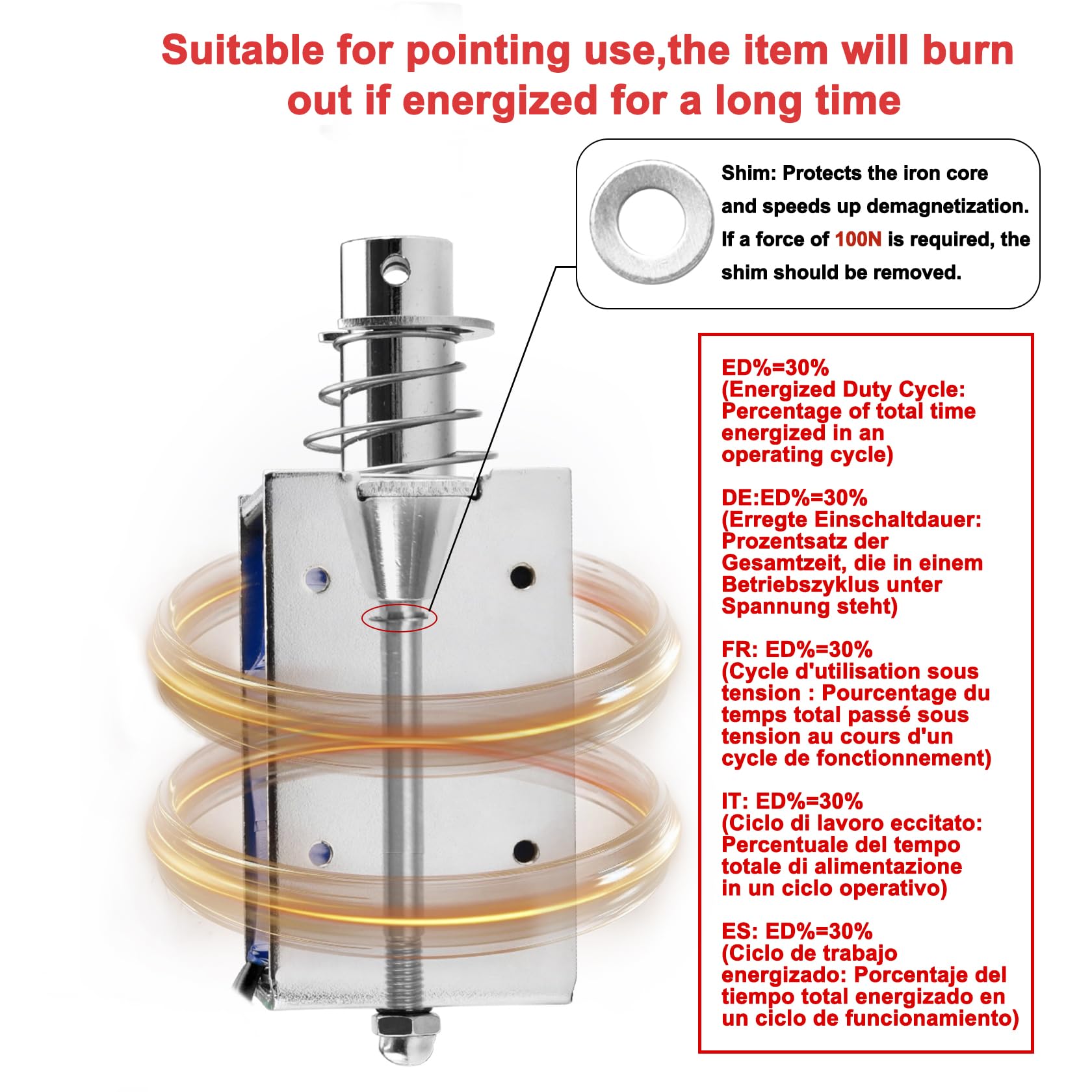 Suitable for pointing use,the item will burn out if energized for a long time

Shim: Protects the iron core and speeds up demagnetization. If a force of 100N is required, the shim should be removed.

ED%=30%
(Energized Duty Cycle: Percentage of total time energized in an operating cycle)

DE:ED%=30%
(Erregte Einschaltdauer: Prozentsatz der Gesamtzeit, die in einem Betriebszyklus unter Spannung steht)

FR: ED%=30%
(Cycle d'utilisation sous tension : Pourcentage du temps total passé sous tension au cours d'un cycle de fonctionnement)

IT: ED%=30%
(Ciclo di lavoro eccitato: Percentuale del tempo totale di alimentazione in un ciclo operativo)

ES: ED%=30%
(Ciclo de trabajo energizado: Porcentaje del tiempo total energizado en un ciclo de funcionamiento)