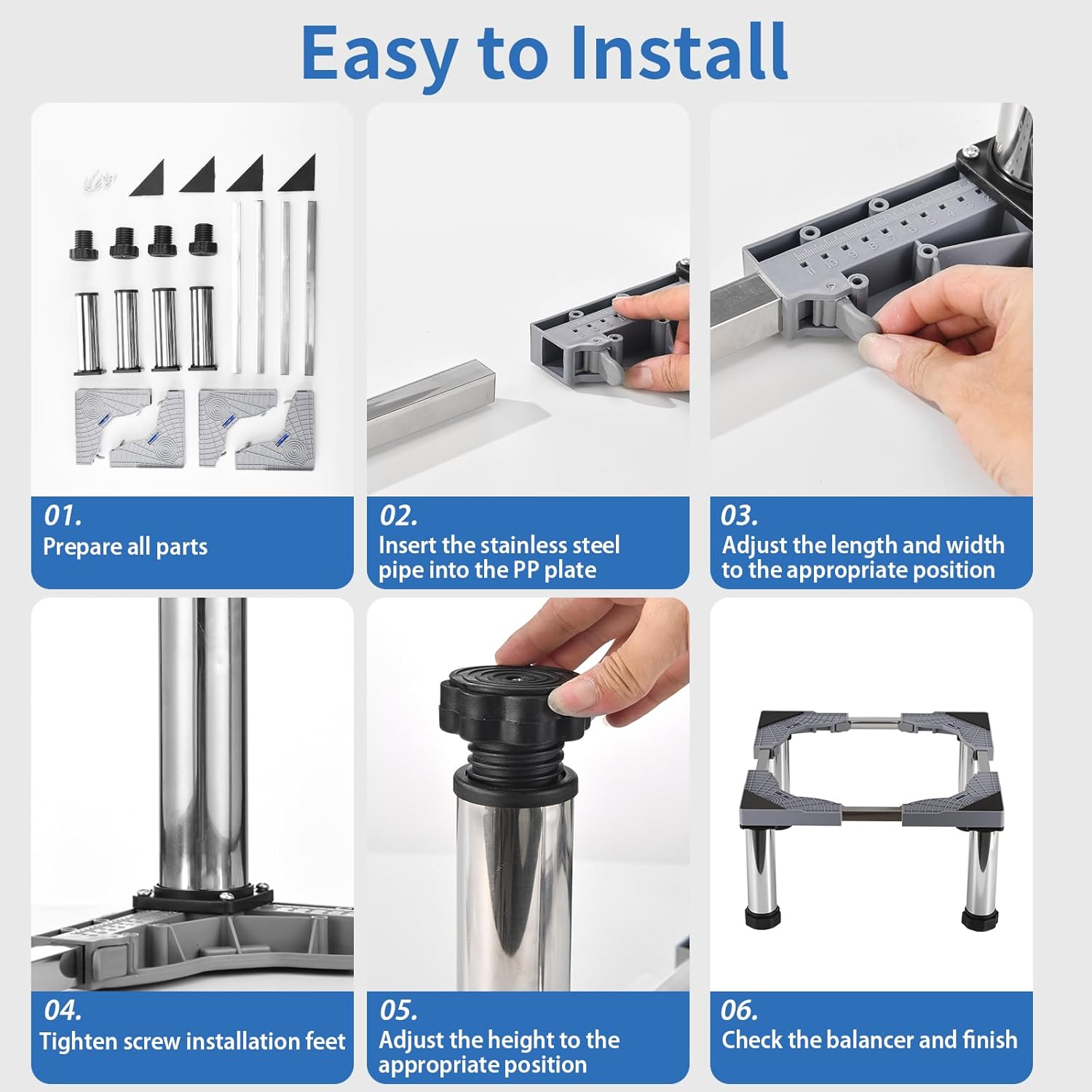 Easy to Install

01.
Prepare all parts

02.
Insert the stainless steel pipe into the PP plate

03.
Adjust the length and width to the appropriate position

04.
Tighten screw installation feet

05.
Adjust the height to the appropriate position

06.
Check the balancer and finish