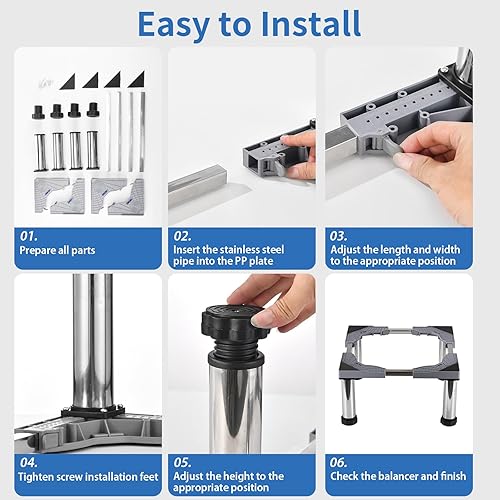 Easy to Install

01.
Prepare all parts

02.
Insert the stainless steel pipe into the PP plate

03.
Adjust the length and width to the appropriate position

04.
Tighten screw installation feet

05.
Adjust the height to the appropriate position

06.
Check the balancer and finish