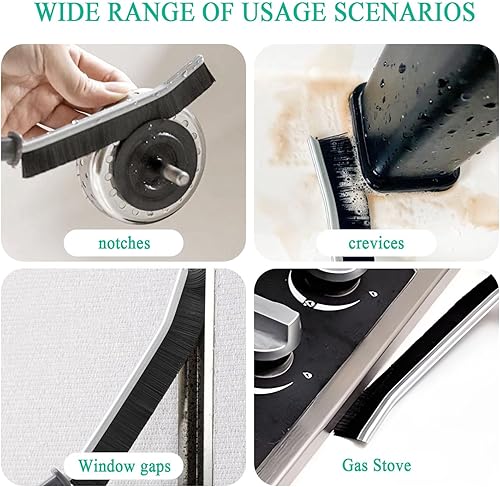 WIDE RANGE OF USAGE SCENARIOS

notches

crevices

Window gaps

Gas Stove