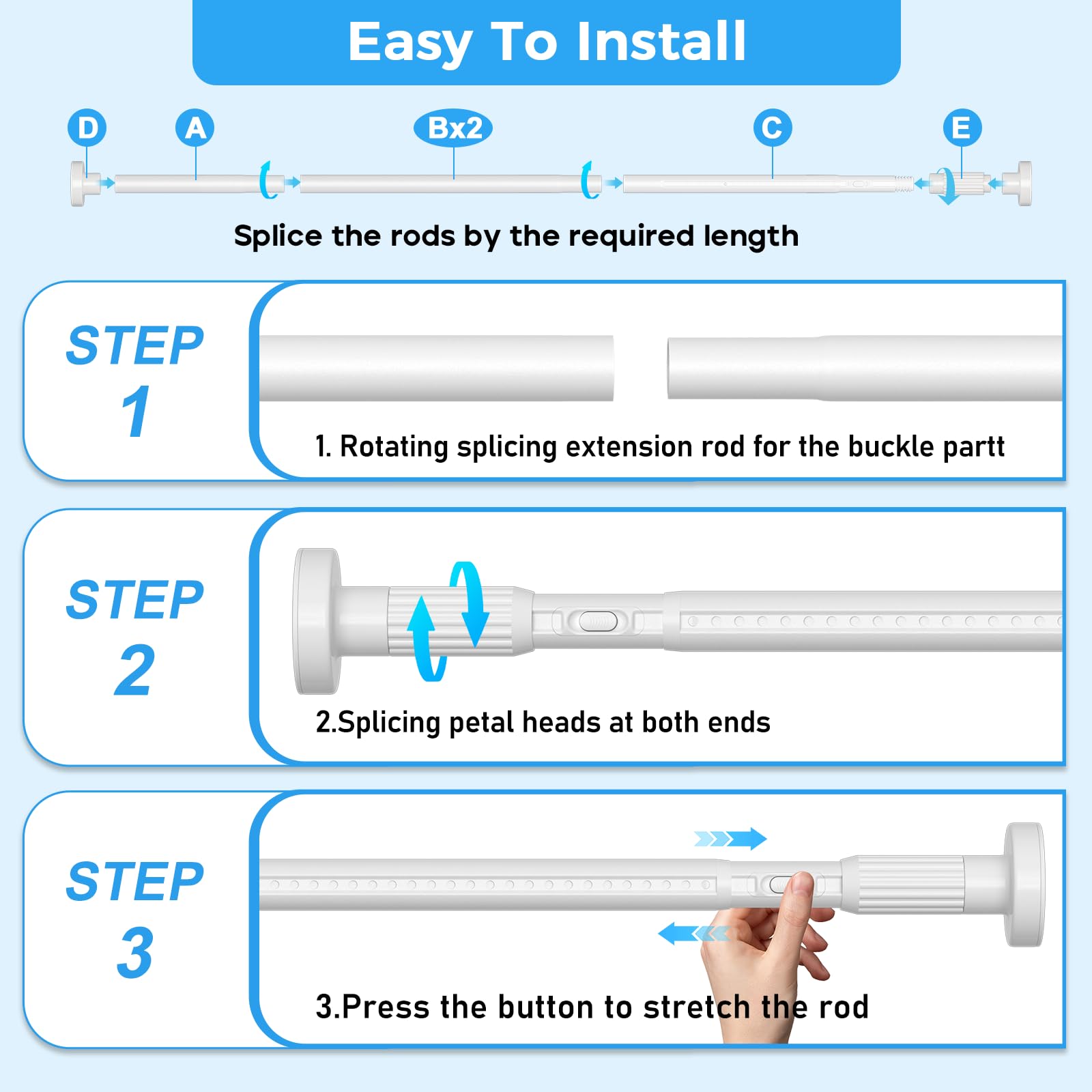 Easy To Install

D A Bx2 C E

Splice the rods by the required length

STEP 1

1. Rotating splicing extension rod for the buckle partt

STEP 2

2.Splicing petal heads at both ends

STEP 3

3.Press the button to stretch the rod