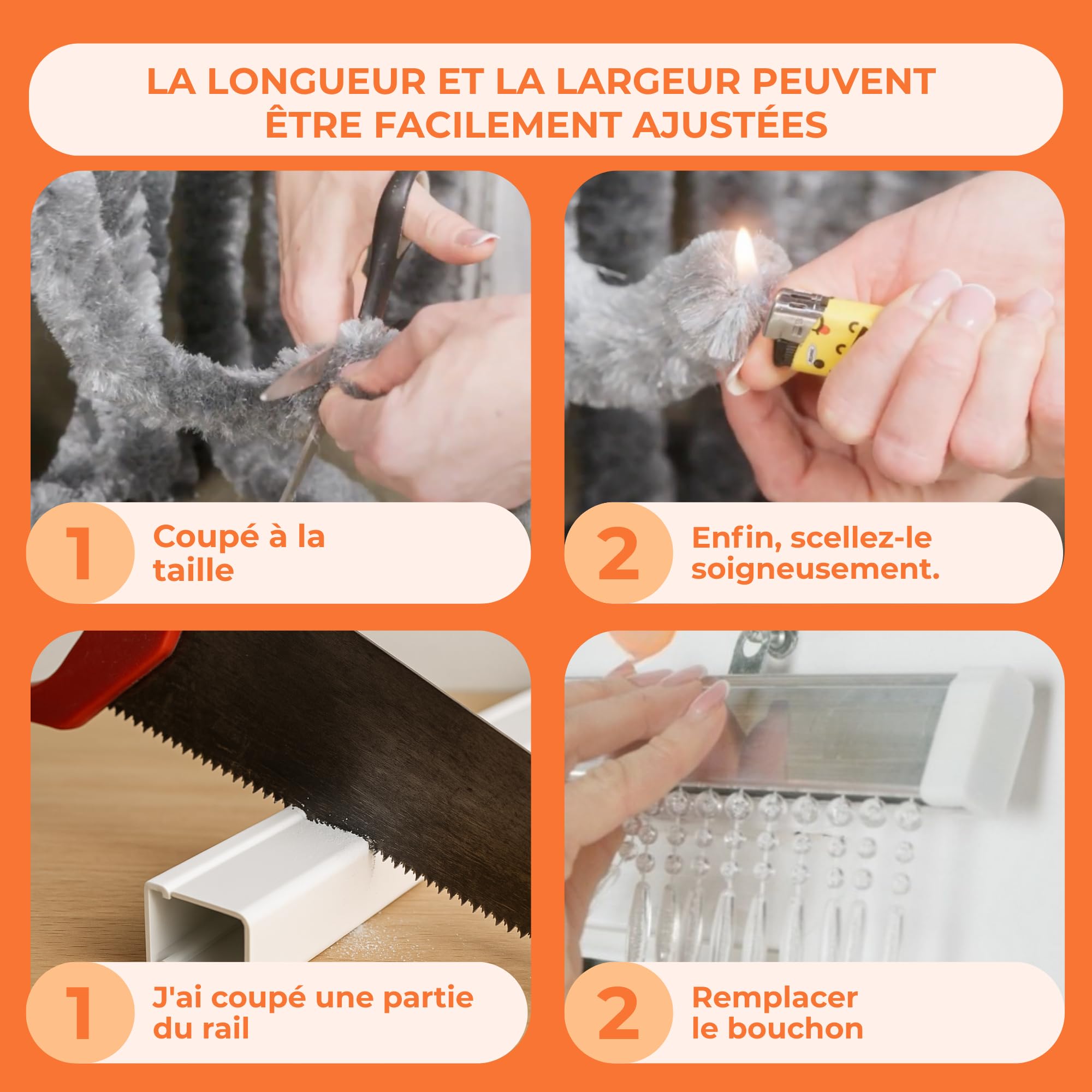 LA LONGUEUR ET LA LARGEUR PEUVENT ÊTRE FACILEMENT AJUSTÉES

1 Coupé à la taille

2 Enfin, scellez-le soigneusement.

1 J'ai coupé une partie du rail

2 Remplacer le bouchon