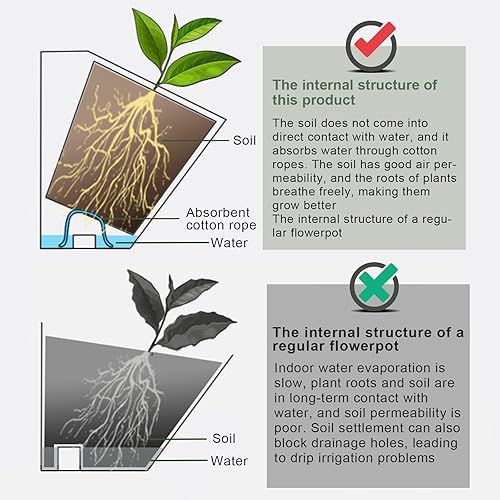 Soil

Absorbent cotton rope

Water

The internal structure of this product

The soil does not come into direct contact with water, and it absorbs water through cotton ropes. The soil has good air permeability, and the roots of plants breathe freely, making them grow better
The internal structure of a regular flowerpot

Soil

Water

The internal structure of a regular flowerpot

Indoor water evaporation is slow, plant roots and soil are in long-term contact with water, and soil permeability is poor. Soil settlement can also block drainage holes, leading to drip irrigation problems